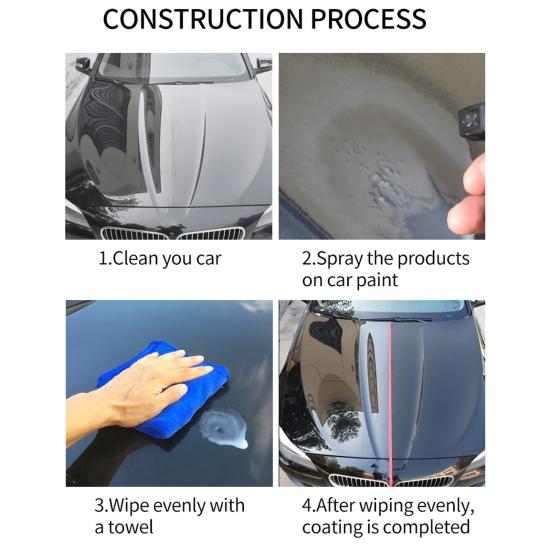 CONSTRUCTION PROCESS

1.Clean you car

2.Spray the products on car paint

3.Wipe evenly with a towel

4.After wiping evenly, coating is completed