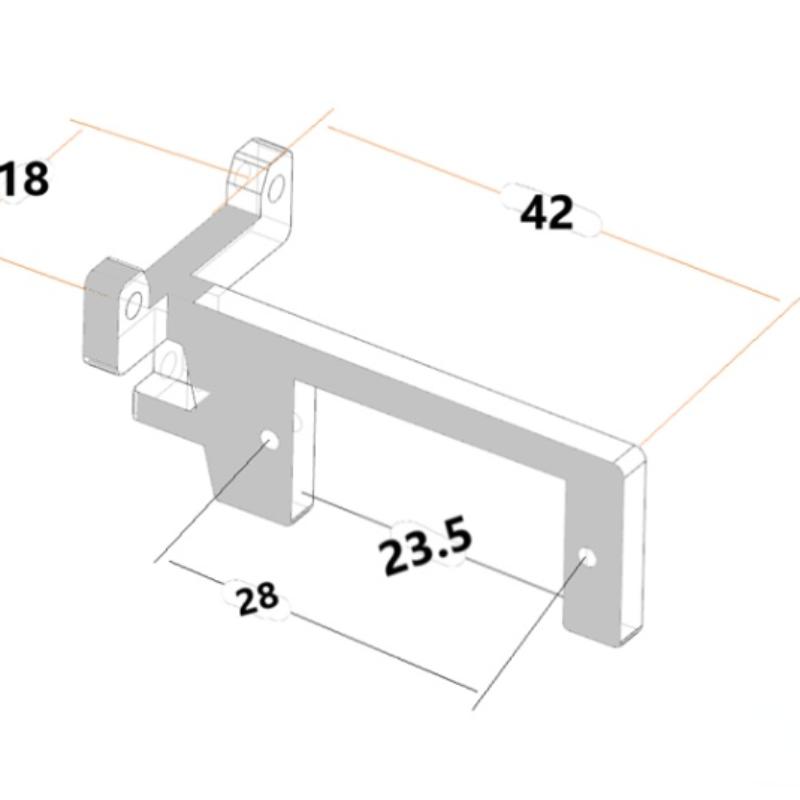 18
42
23.5
28