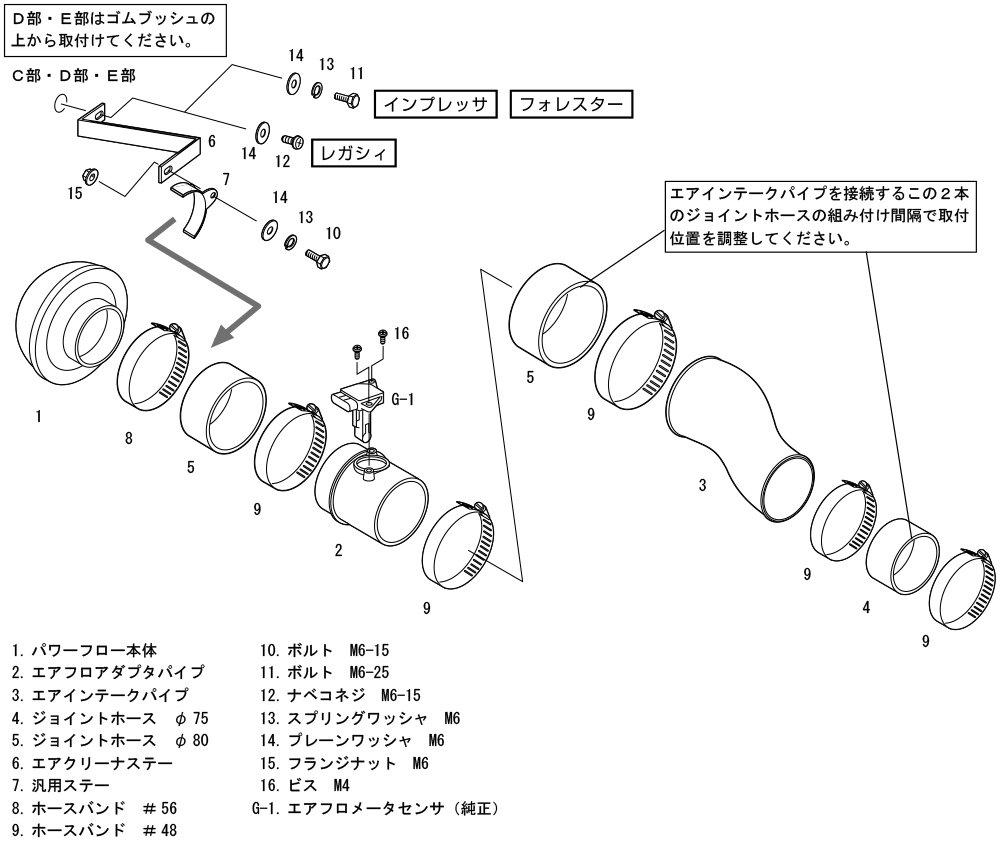 D部・E部はゴムブッシュの上から取付けてください。

C部・D部・E部

14
13
11
インプレッサ
フォレスター
6
14
12
レガシィ
15
7
14
13
10

エアインテークパイプを接続するこの２本のジョイントホースの組み付け間隔で取付位置を調整してください。

16
G-1
1
8
5
9
2
9
5
9
3
9
4
9

1. パワーフロー本体
2. エアフロアダプタパイプ
3. エアインテークパイプ
4. ジョイントホース　φ75
5. ジョイントホース　φ80
6. エアクリーナステー
7. 汎用ステー
8. ホースバンド　＃56
9. ホースバンド　＃48

10. ボルト　M6-15
11. ボルト　M6-25
12. ナベコネジ　M6-15
13. スプリングワッシャ　M6
14. プレーンワッシャ　M6
15. フランジナット　M6
16. ビス　M4
G-1. エアフロメータセンサ（純正）