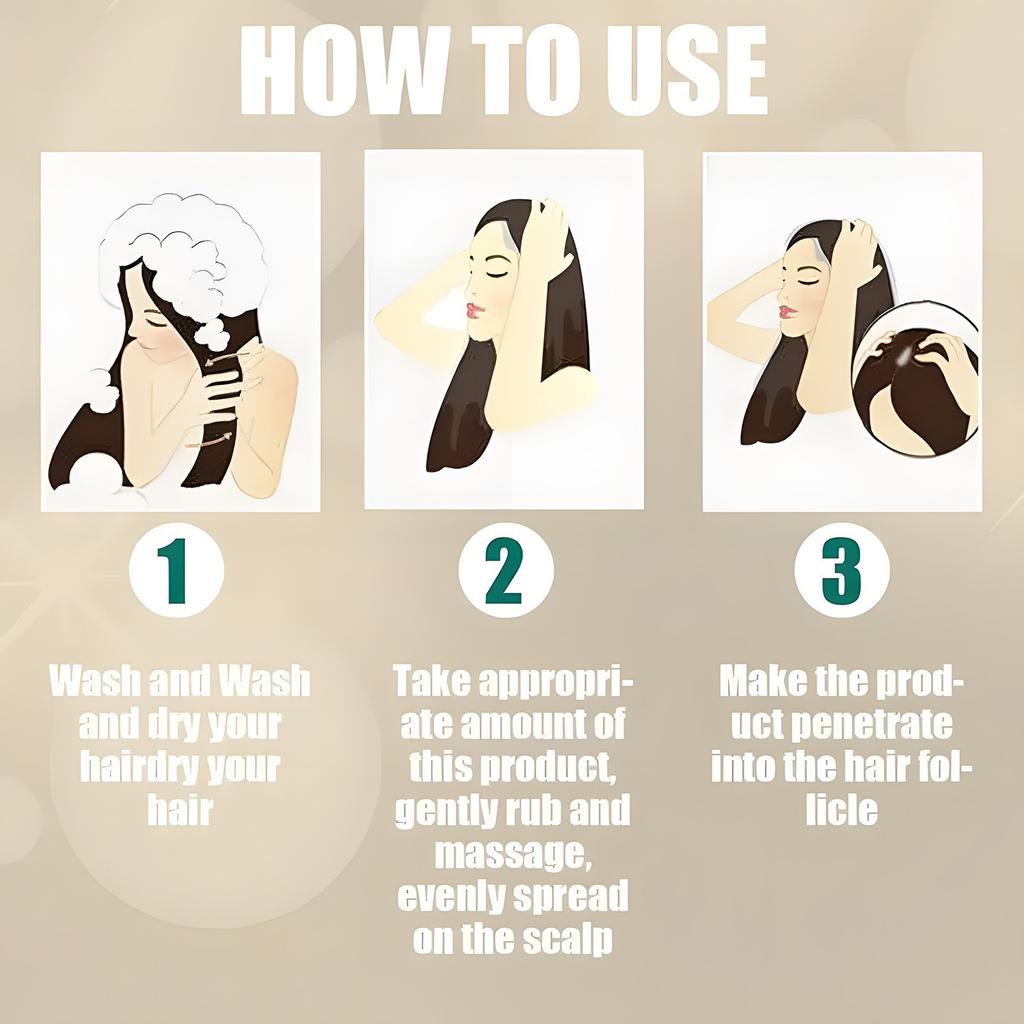 HOW TO USE

1

Wash and Wash and dry your hairdry your hair

2

Take appropriate amount of this product, gently rub and massage, evenly spread on the scalp

3

Make the product penetrate into the hair follicle