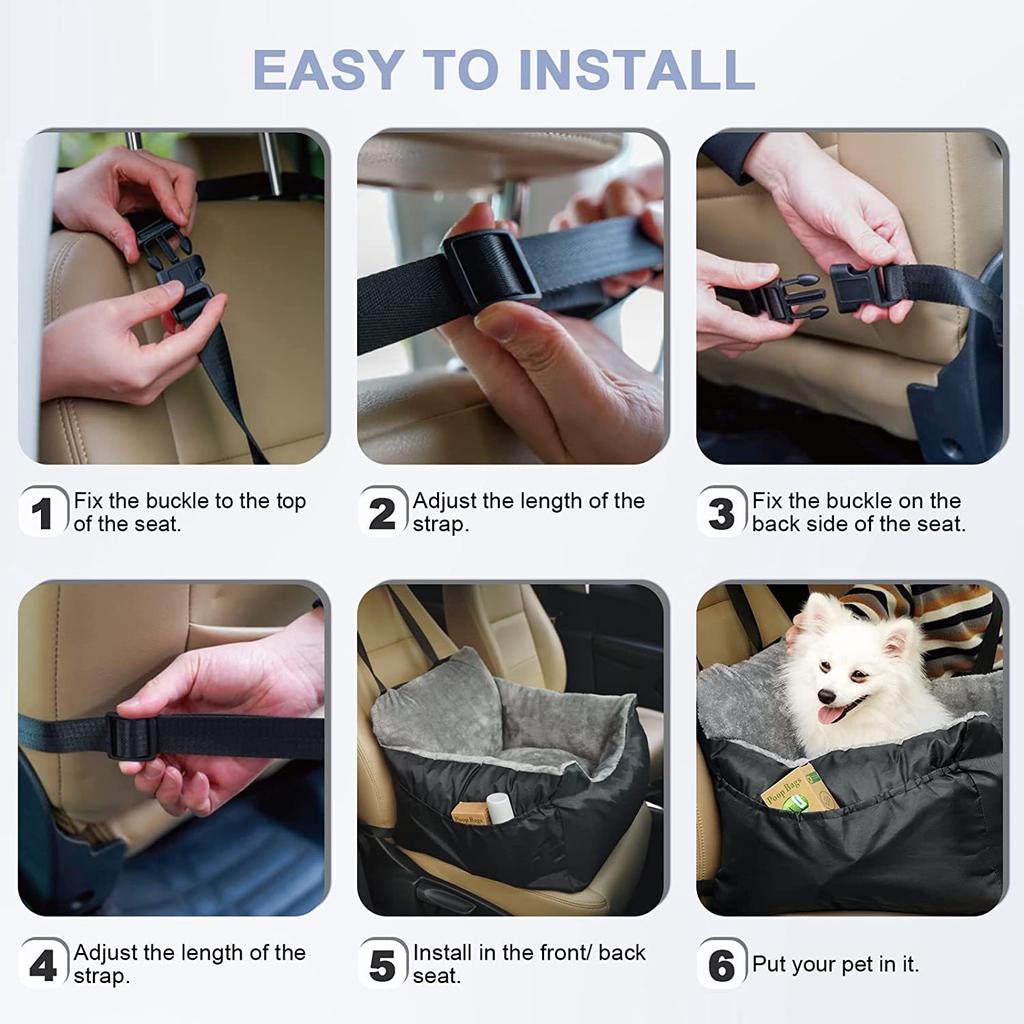 EASY TO INSTALL

1 Fix the buckle to the top of the seat.

2 Adjust the length of the strap.

3 Fix the buckle on the back side of the seat.

Poop Bags

Poop Bags

4 Adjust the length of the strap.

5 Install in the front/ back seat.

6 Put your pet in it.