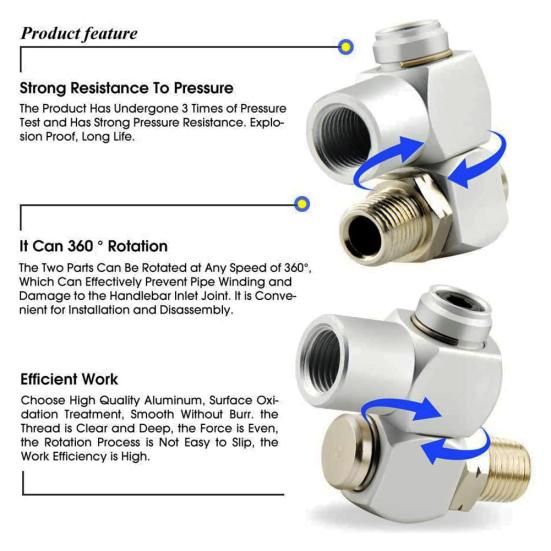 Product feature

Strong Resistance To Pressure

The Product Has Undergone 3 Times of Pressure Test and Has Strong Pressure Resistance. Explosion Proof, Long Life.

It Can 360 ° Rotation

The Two Parts Can Be Rotated at Any Speed of 360°, Which Can Effectively Prevent Pipe Winding and Damage to the Handlebar Inlet Joint. It is Convenient for Installation and Disassembly.

Efficient Work

Choose High Quality Aluminum, Surface Oxidation Treatment, Smooth Without Burr. the Thread is Clear and Deep, the Force is Even, the Rotation Process is Not Easy to Slip, the Work Efficiency is High.