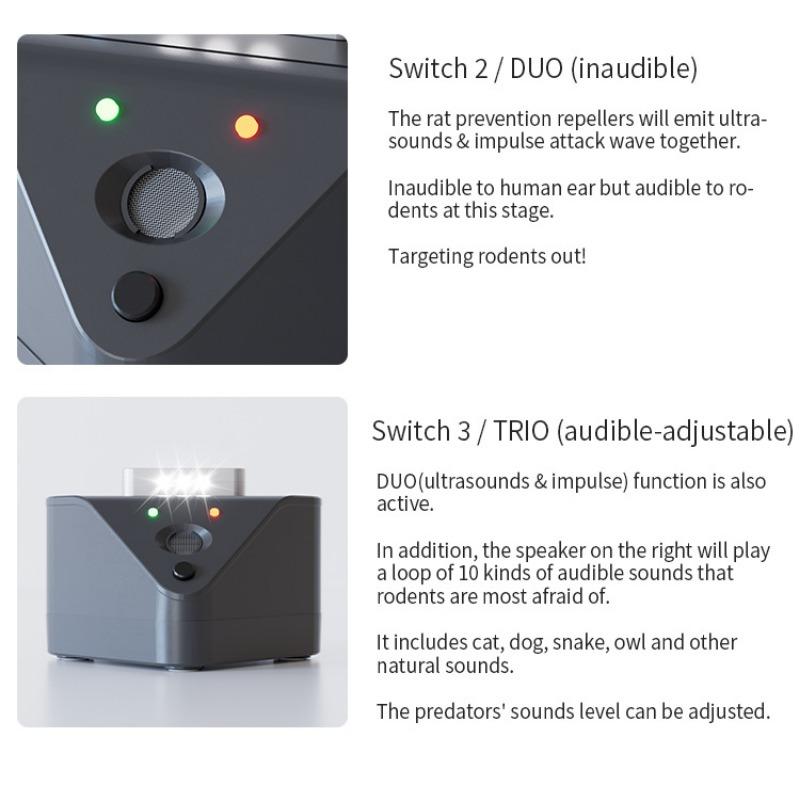 Switch 2 / DUO (inaudible)

The rat prevention repellers will emit ultrasounds & impulse attack wave together.

Inaudible to human ear but audible to rodents at this stage.

Targeting rodents out!

Switch 3 / TRIO (audible-adjustable)

DUO(ultrasounds & impulse) function is also active.

In addition, the speaker on the right will play a loop of 10 kinds of audible sounds that rodents are most afraid of.

It includes cat, dog, snake, owl and other natural sounds.

The predators' sounds level can be adjusted.