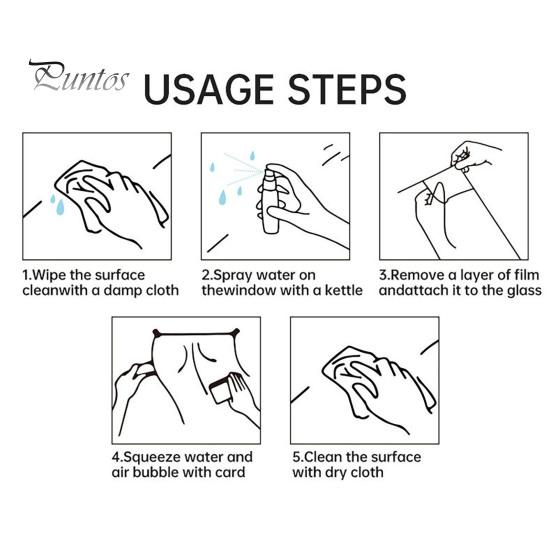 Puntos USAGE STEPS

1.Wipe the surface cleanwith a damp cloth

2.Spray water on thewindow with a kettle

3.Remove a layer of film andattach it to the glass

4.Squeeze water and air bubble with card

5.Clean the surface with dry cloth