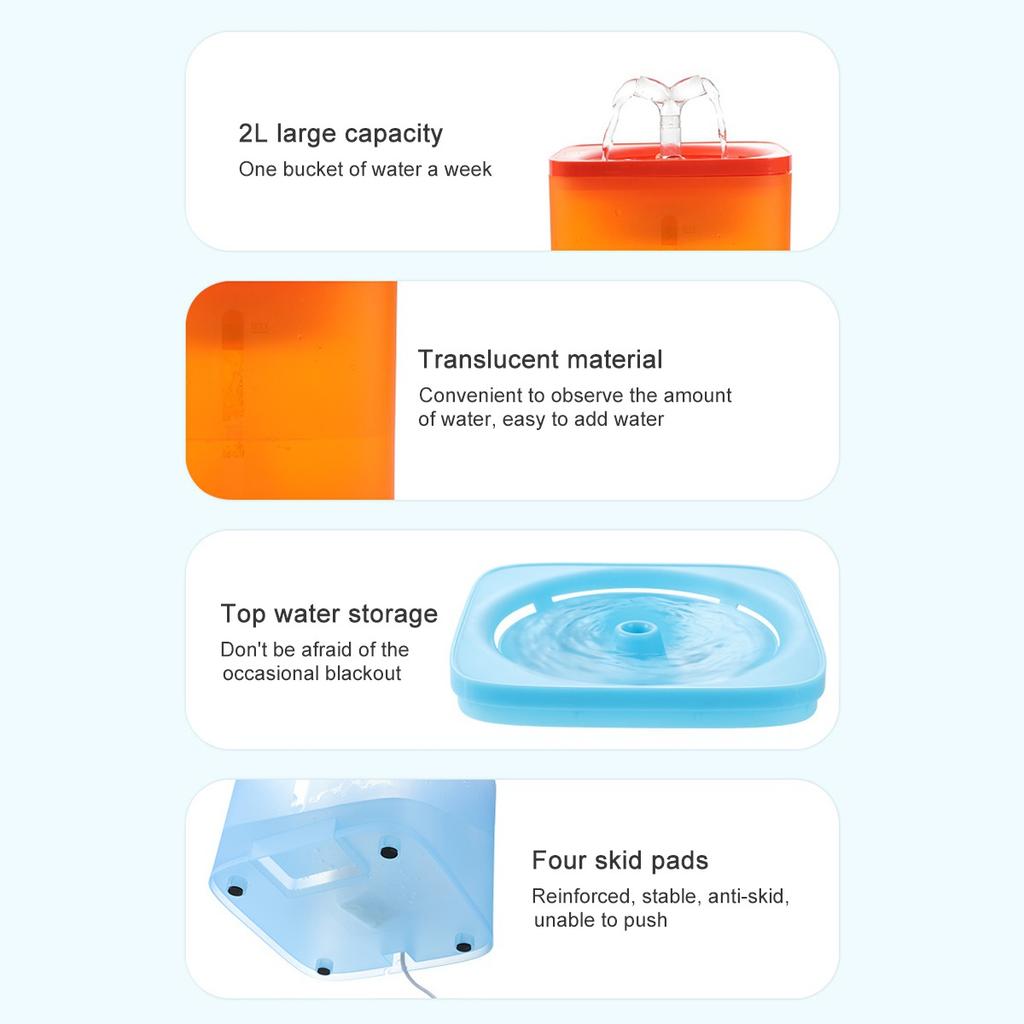 2L large capacity
One bucket of water a week

Translucent material
Convenient to observe the amount of water, easy to add water

Top water storage
Don't be afraid of the occasional blackout

Four skid pads
Reinforced, stable, anti-skid, unable to push