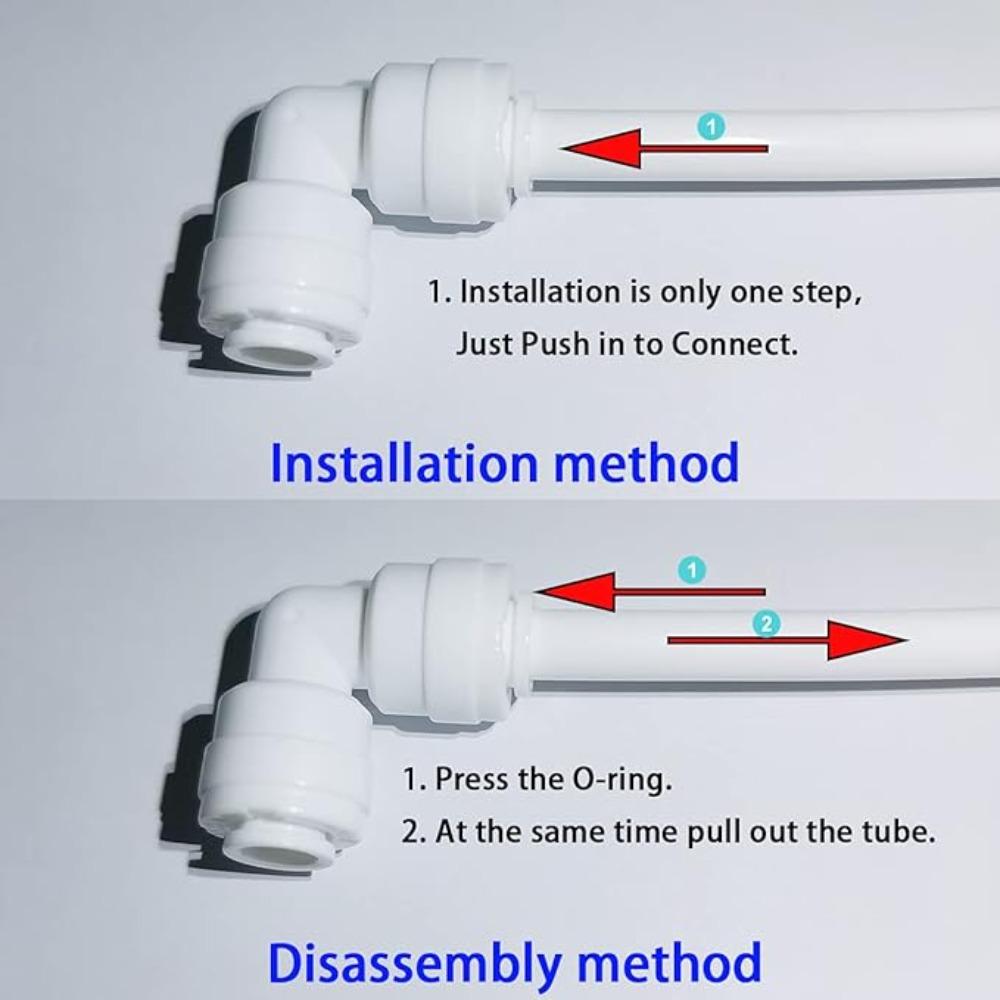 1

1. Installation is only one step, Just Push in to Connect.

Installation method

1

2

1. Press the O-ring.

2. At the same time pull out the tube.

Disassembly method