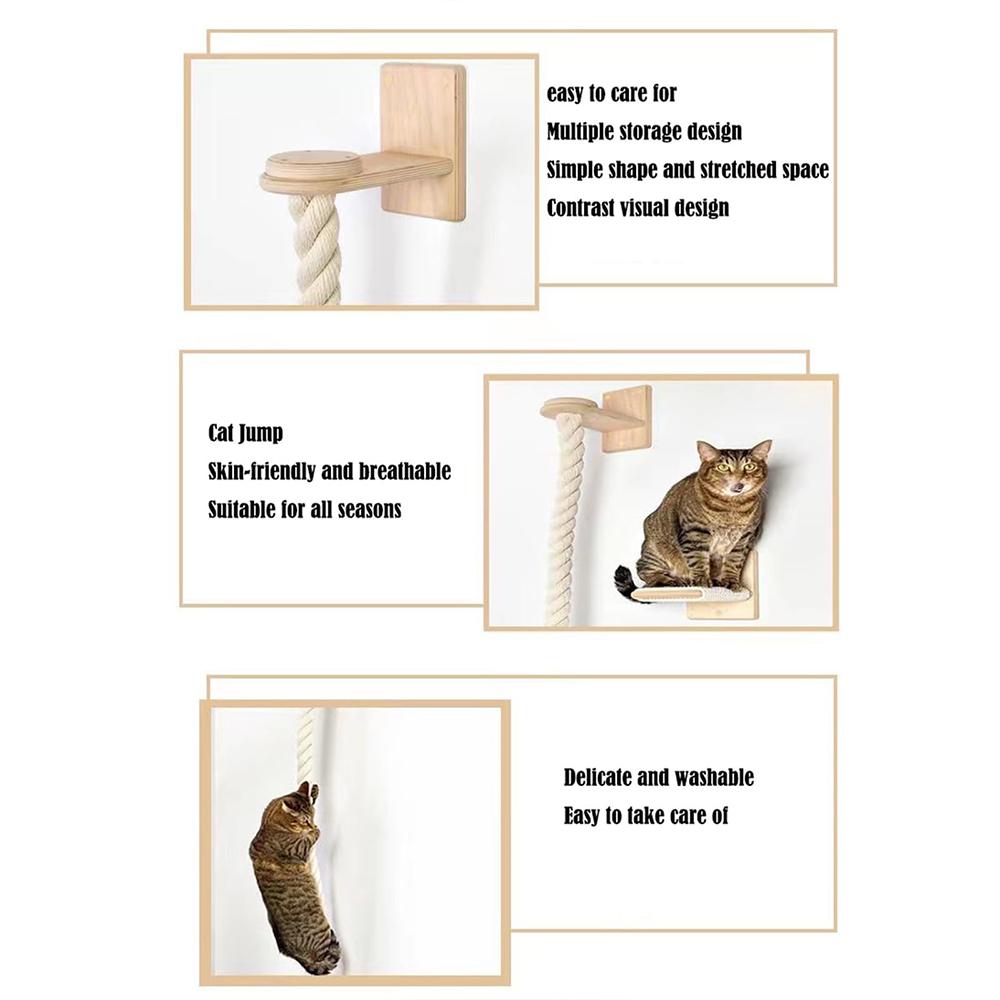 easy to care for
Multiple storage design
Simple shape and stretched space
Contrast visual design

Cat Jump
Skin-friendly and breathable
Suitable for all seasons

Delicate and washable
Easy to take care of