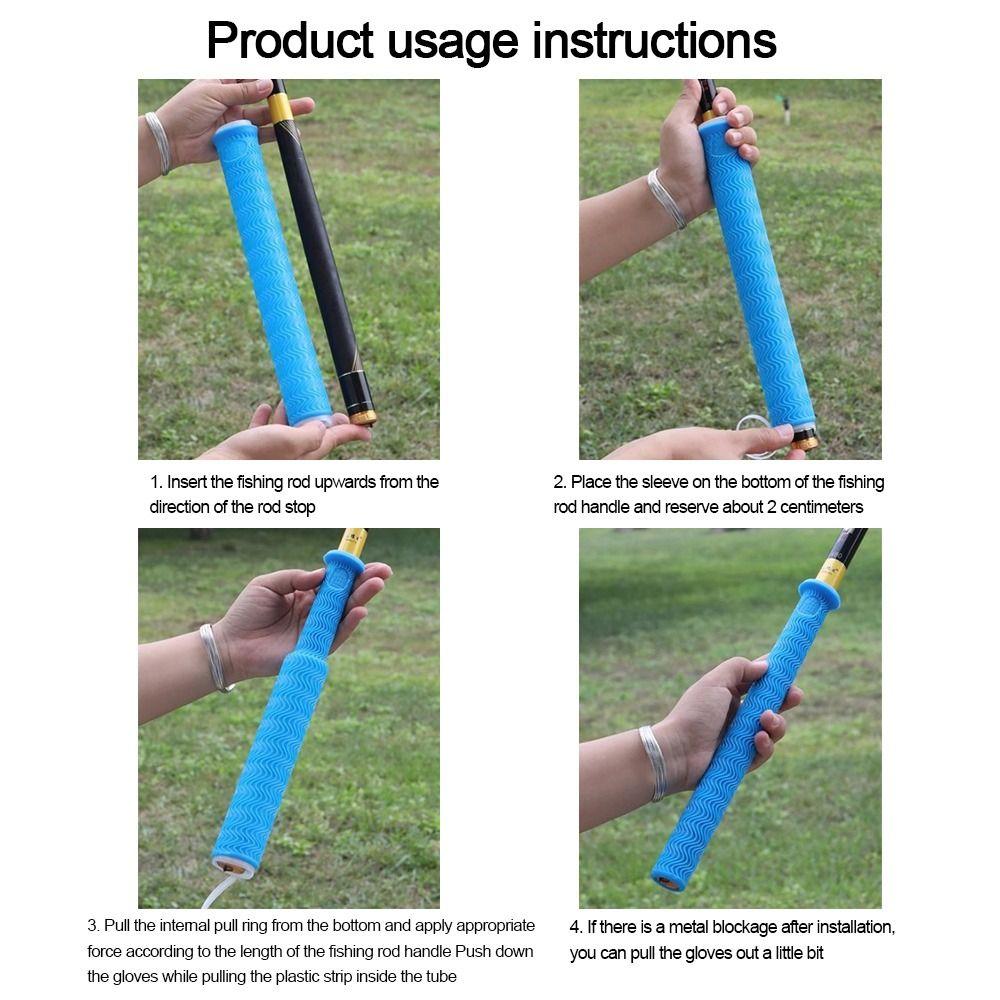 Product usage instructions

1. Insert the fishing rod upwards from the direction of the rod stop

2. Place the sleeve on the bottom of the fishing rod handle and reserve about 2 centimeters

3. Pull the internal pull ring from the bottom and apply appropriate force according to the length of the fishing rod handle Push down the gloves while pulling the plastic strip inside the tube

4. If there is a metal blockage after installation, you can pull the gloves out a little bit