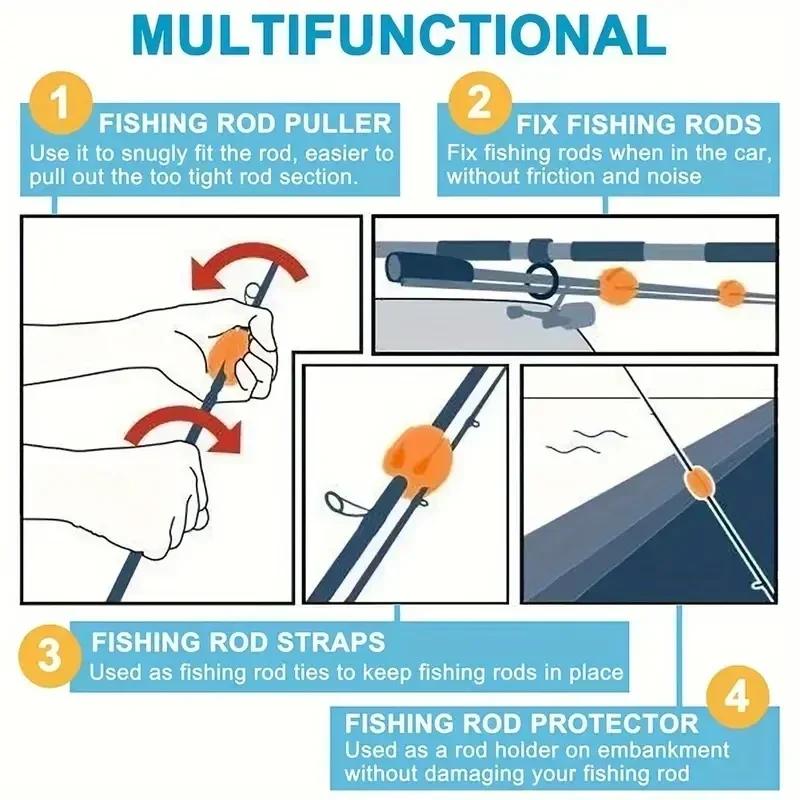 MULTIFUNCTIONAL

1
FISHING ROD PULLER
Use it to snugly fit the rod, easier to pull out the too tight rod section.

2
FIX FISHING RODS
Fix fishing rods when in the car, without friction and noise

3
FISHING ROD STRAPS
Used as fishing rod ties to keep fishing rods in place

4
FISHING ROD PROTECTOR
Used as a rod holder on embankment without damaging your fishing rod