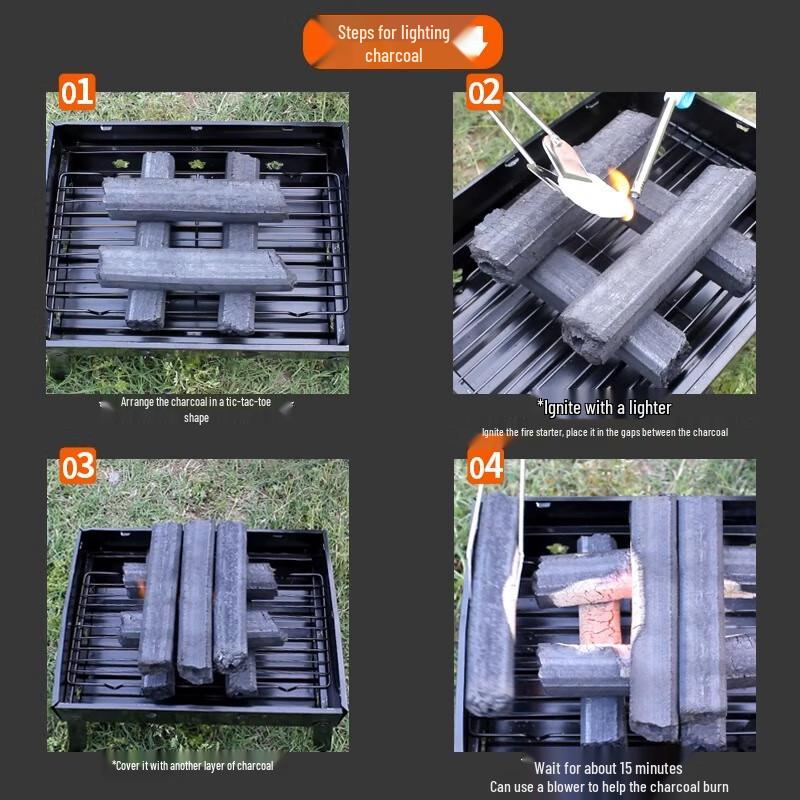 Steps for lighting charcoal

01

Arrange the charcoal in a tic-tac-toe shape

02

*Ignite with a lighter

Ignite the fire starter, place it in the gaps between the charcoal

03

*Cover it with another layer of charcoal

04

Wait for about 15 minutes
Can use a blower to help the charcoal burn