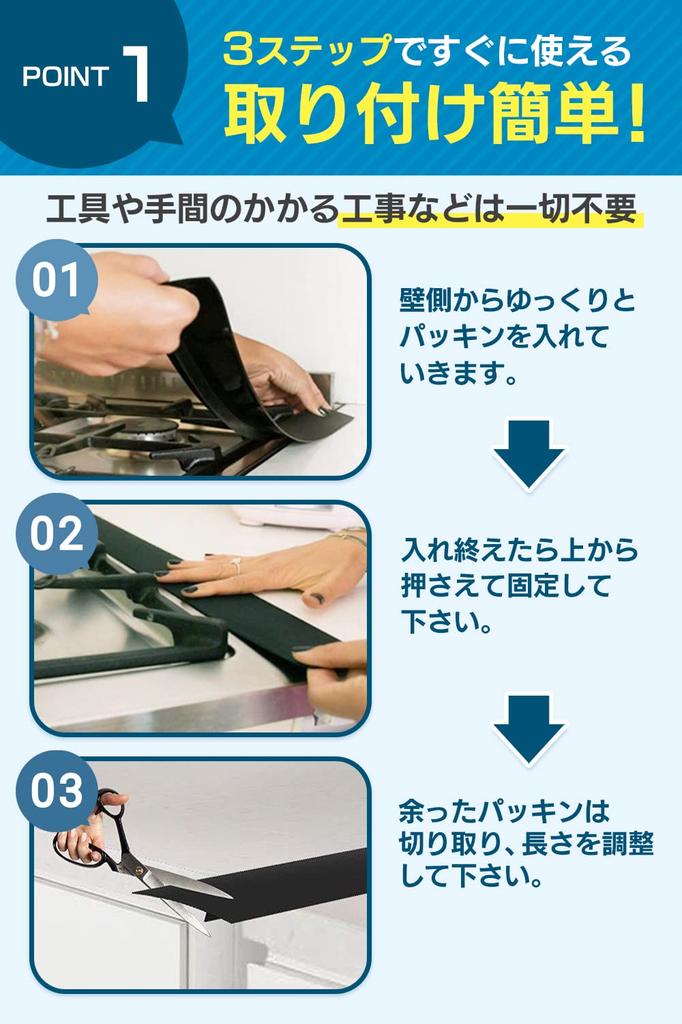 POINT 1

3ステップですぐに使える
取り付け簡単!

工具や手間のかかる工事などは一切不要

01
壁側からゆっくりとパッキンを入れていきます。

02
入れ終えたら上から押さえて固定して下さい。

03
余ったパッキンは切り取り、長さを調整して下さい。