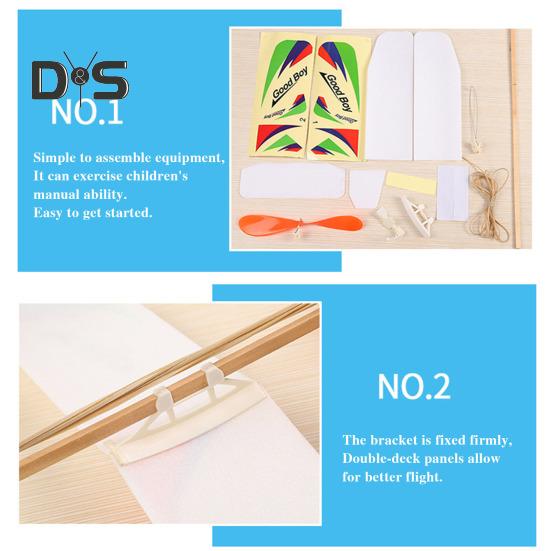 D&S
NO.1

Simple to assemble equipment,
It can exercise children's
manual ability.
Easy to get started.

Good Boy
Good Boy
Good Boy
Good Boy
2
1

NO.2

The bracket is fixed firmly,
Double-deck panels allow
for better flight.