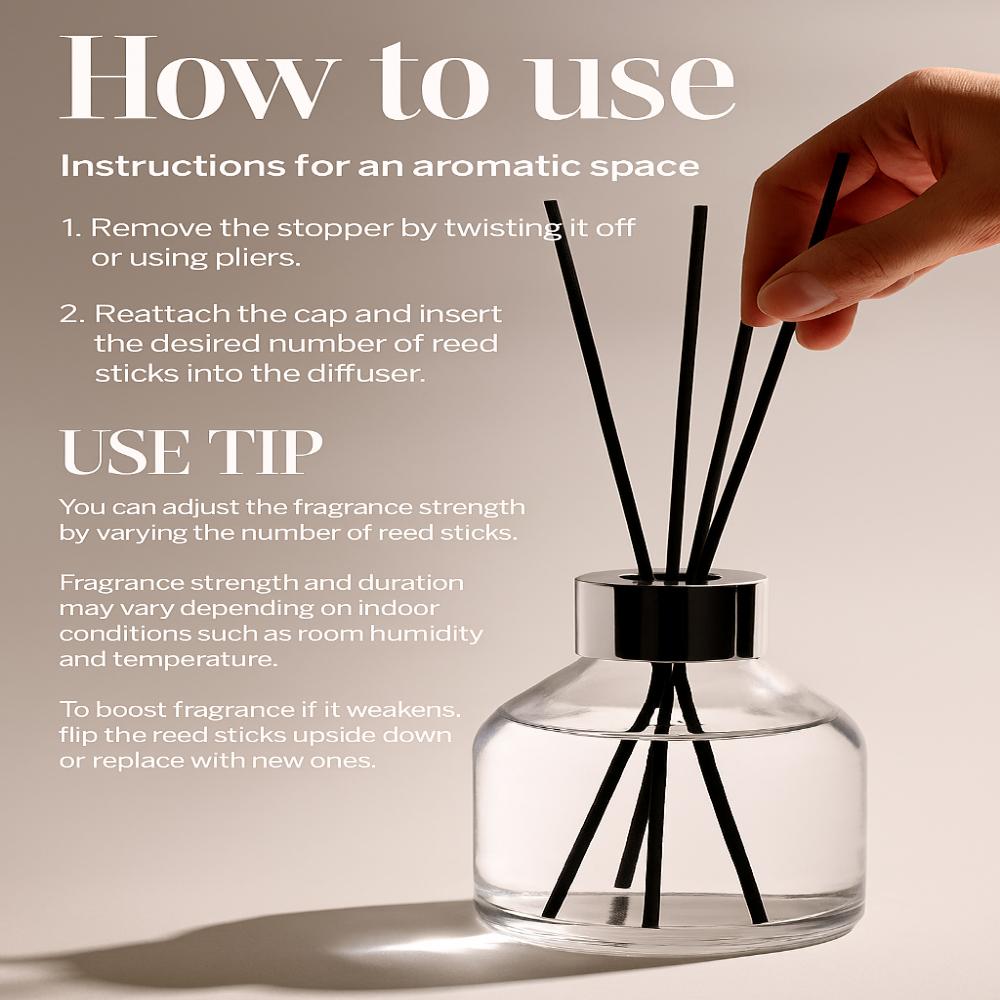 How to use

Instructions for an aromatic space

1. Remove the stopper by twisting it off or using pliers.

2. Reattach the cap and insert the desired number of reed sticks into the diffuser.

USE TIP

You can adjust the fragrance strength by varying the number of reed sticks.

Fragrance strength and duration may vary depending on indoor conditions such as room humidity and temperature.

To boost fragrance if it weakens. flip the reed sticks upside down or replace with new ones.