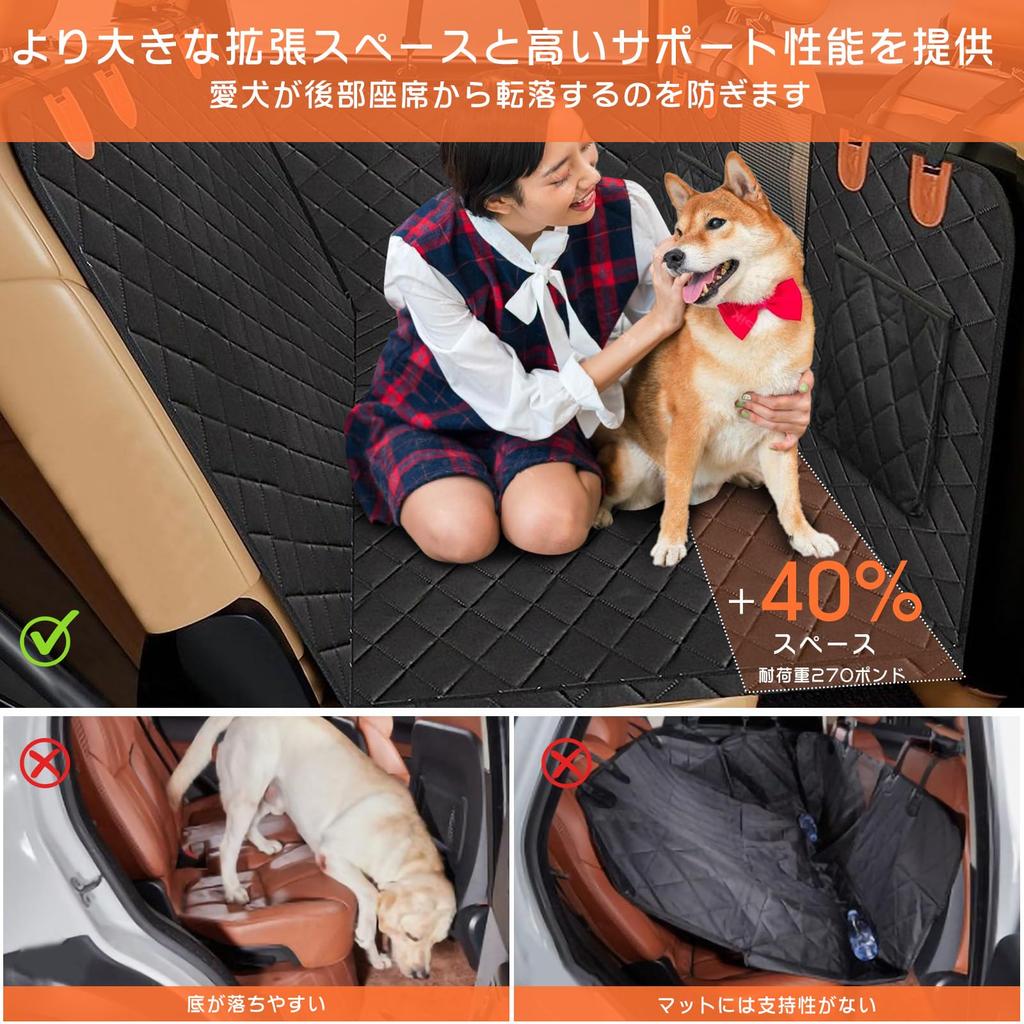 より大きな拡張スペースと高いサポート性能を提供
愛犬が後部座席から転落するのを防ぎます

+40%
スペース
耐荷重270ポンド

底が落ちやすい

マットには支持性がない