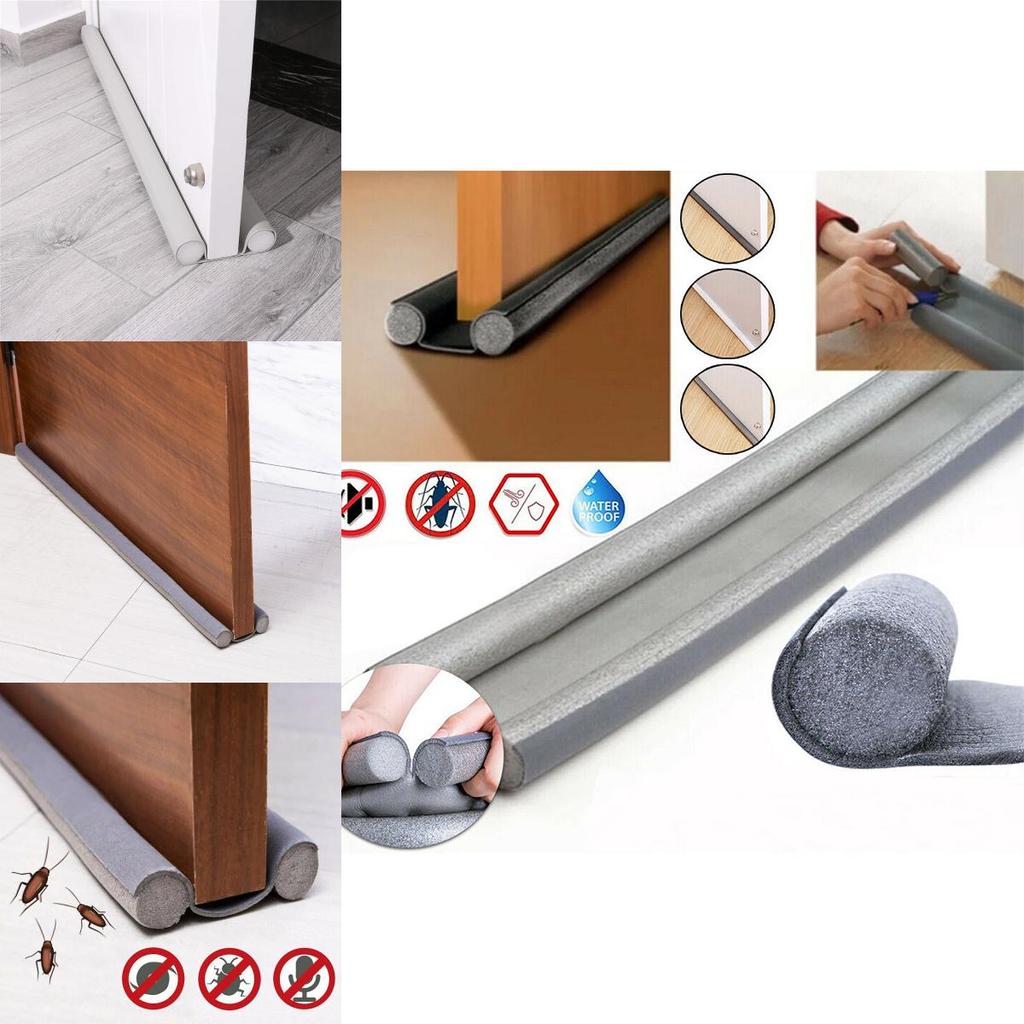 WATER PROOF