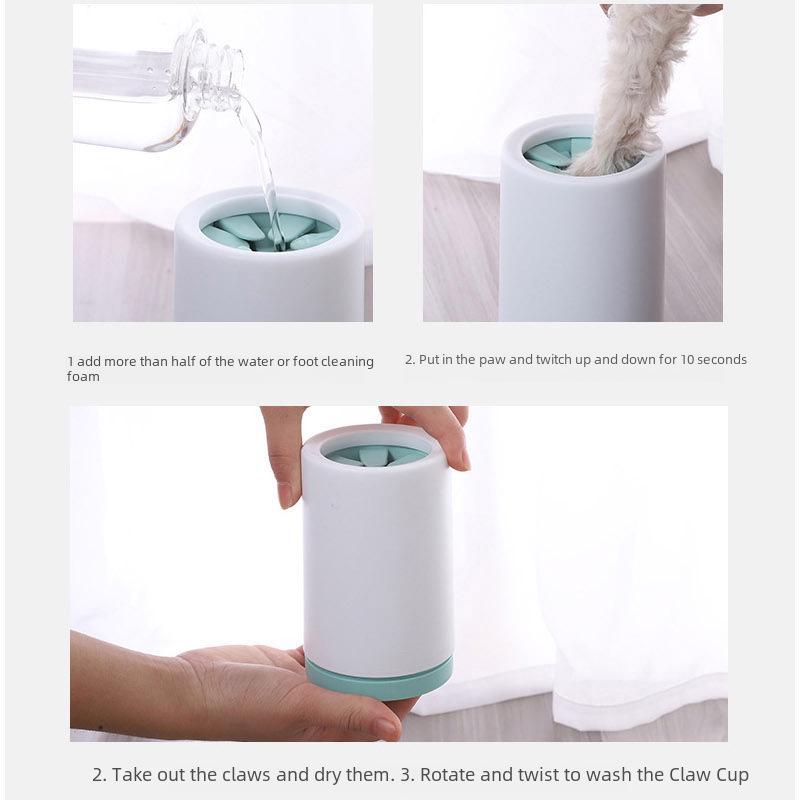 1 add more than half of the water or foot cleaning foam

2. Put in the paw and twitch up and down for 10 seconds

2. Take out the claws and dry them. 3. Rotate and twist to wash the Claw Cup