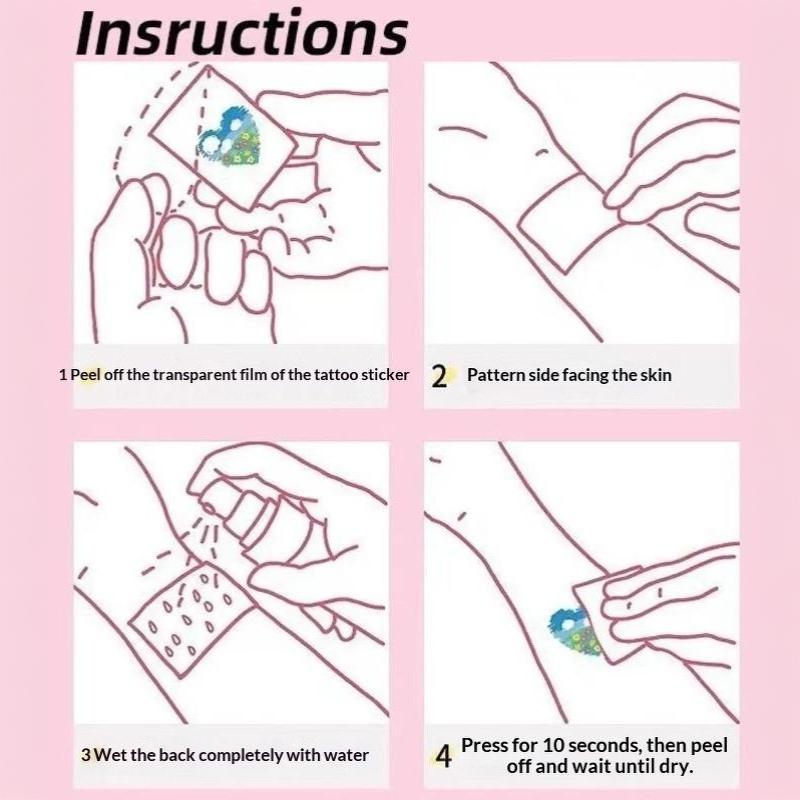 Insructions

1 Peel off the transparent film of the tattoo sticker

2 Pattern side facing the skin

3 Wet the back completely with water

4 Press for 10 seconds, then peel off and wait until dry.