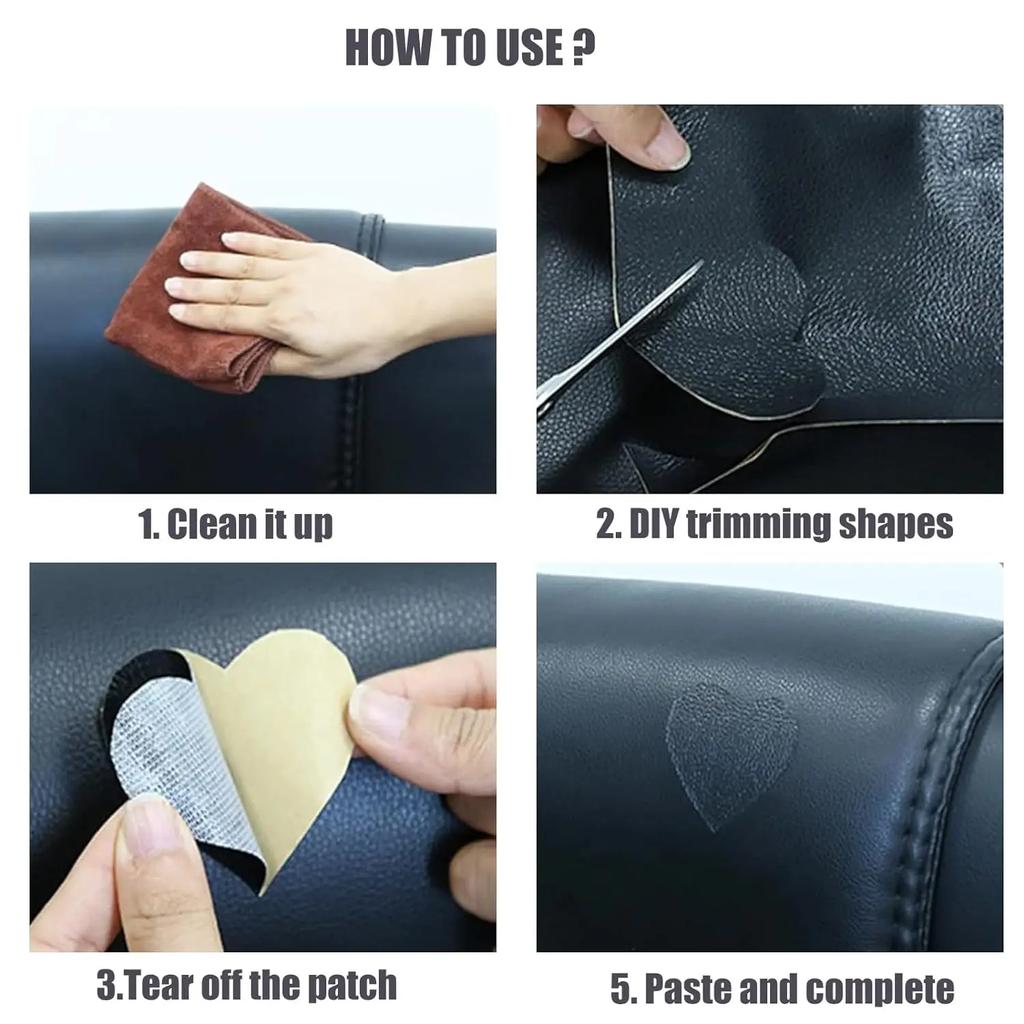 HOW TO USE ?

1. Clean it up

2. DIY trimming shapes

3.Tear off the patch

5. Paste and complete