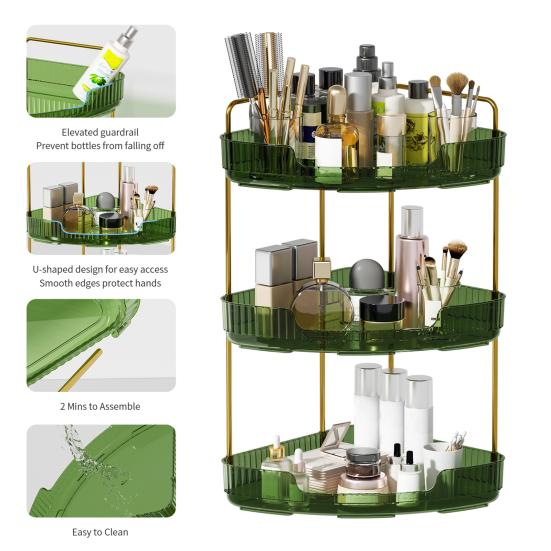 Elevated guardrail
Prevent bottles from falling off

U-shaped design for easy access
Smooth edges protect hands

2 Mins to Assemble

Easy to Clean