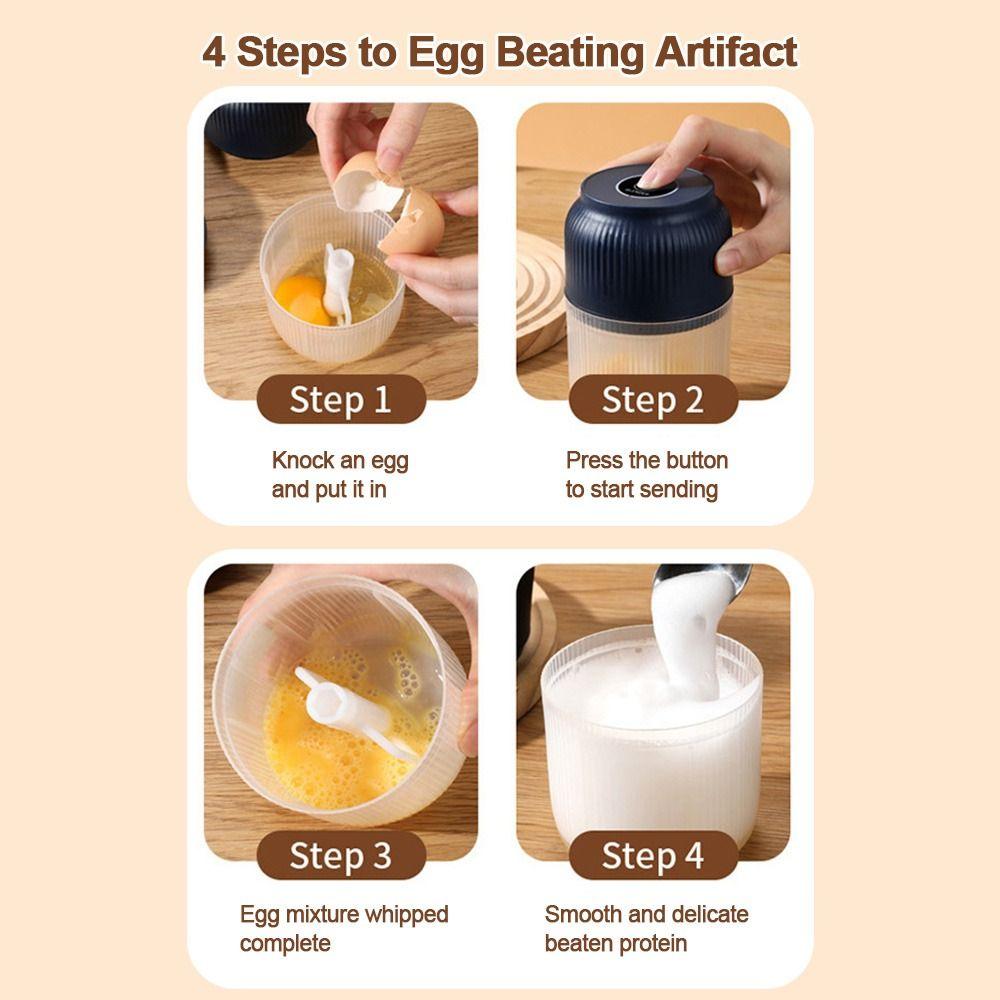 4 Steps to Egg Beating Artifact

Step 1

Knock an egg and put it in

Step 2

Press the button to start sending

Step 3

Egg mixture whipped complete

Step 4

Smooth and delicate beaten protein