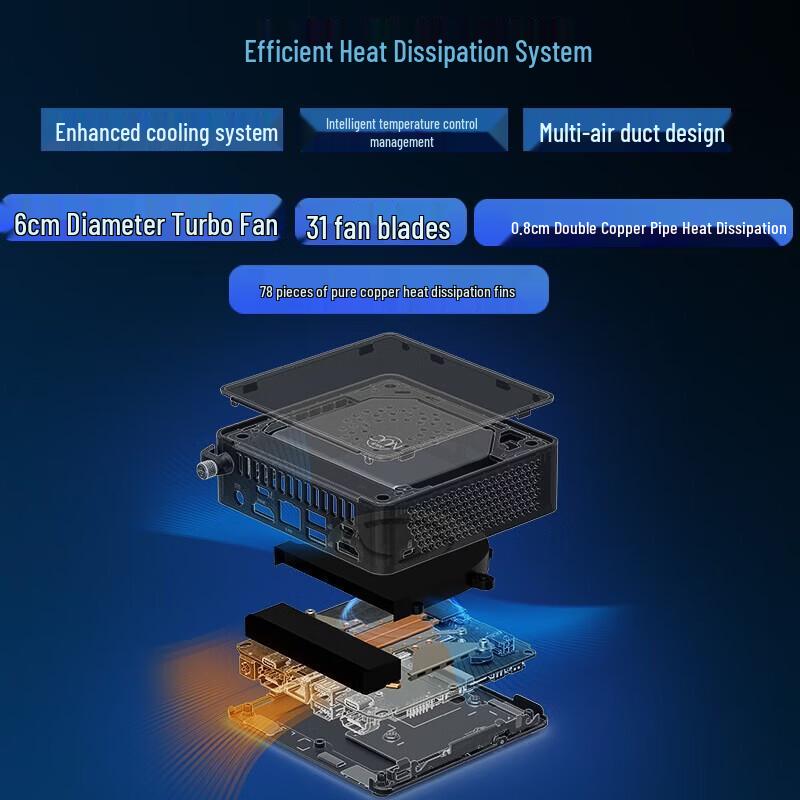 Efficient Heat Dissipation System

Enhanced cooling system

Intelligent temperature control management

Multi-air duct design

6cm Diameter Turbo Fan

31 fan blades

0.8cm Double Copper Pipe Heat Dissipation

78 pieces of pure copper heat dissipation fins