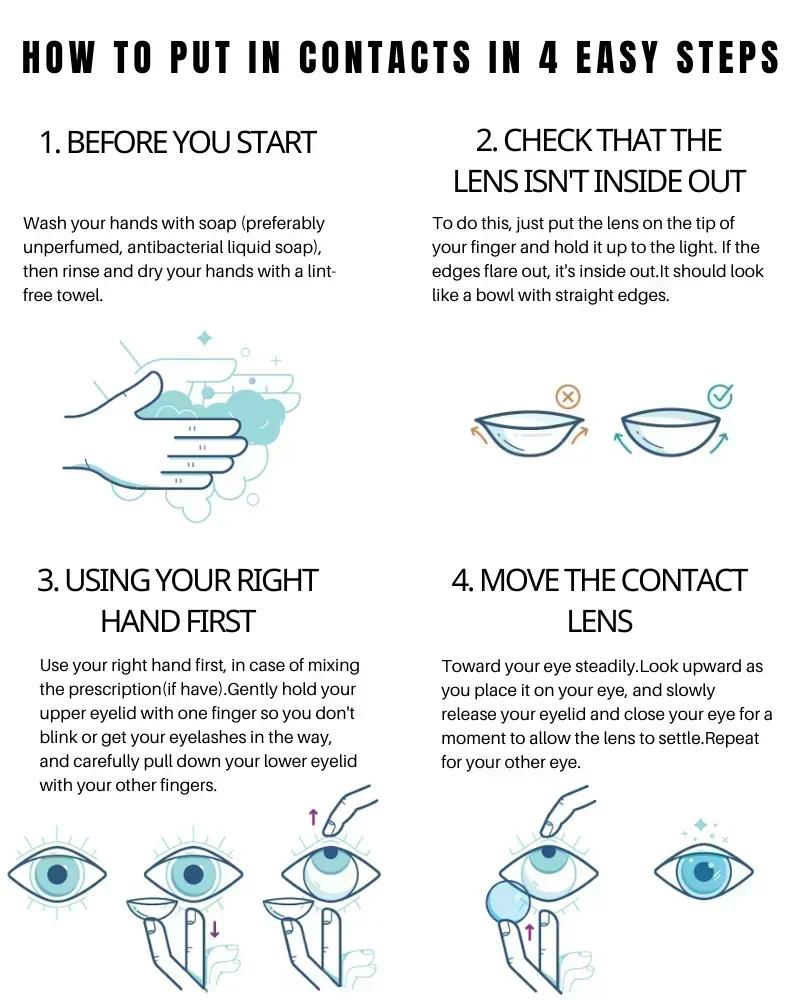 HOW TO PUT IN CONTACTS IN 4 EASY STEPS

1. BEFORE YOU START

Wash your hands with soap (preferably unperfumed, antibacterial liquid soap), then rinse and dry your hands with a lint-free towel.

2. CHECK THAT THE LENS ISN'T INSIDE OUT

To do this, just put the lens on the tip of your finger and hold it up to the light. If the edges flare out, it's inside out.It should look like a bowl with straight edges.

3. USING YOUR RIGHT HAND FIRST

Use your right hand first, in case of mixing the prescription(if have).Gently hold your upper eyelid with one finger so you don't blink or get your eyelashes in the way, and carefully pull down your lower eyelid with your other fingers.

4. MOVE THE CONTACT LENS

Toward your eye steadily.Look upward as you place it on your eye, and slowly release your eyelid and close your eye for a moment to allow the lens to settle.Repeat for your other eye.