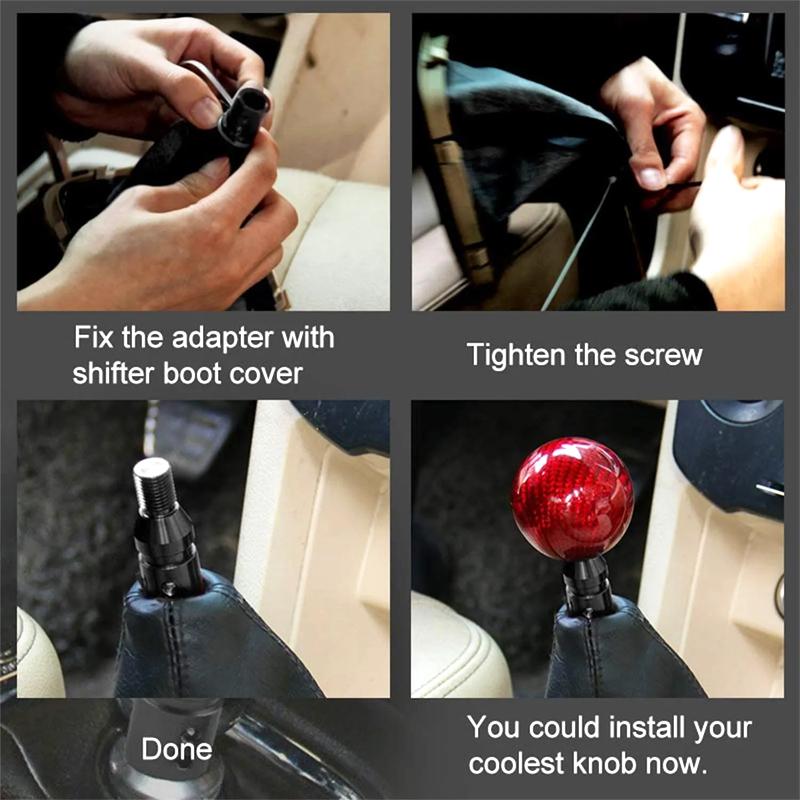 Fix the adapter with shifter boot cover

Tighten the screw

Done

You could install your coolest knob now.