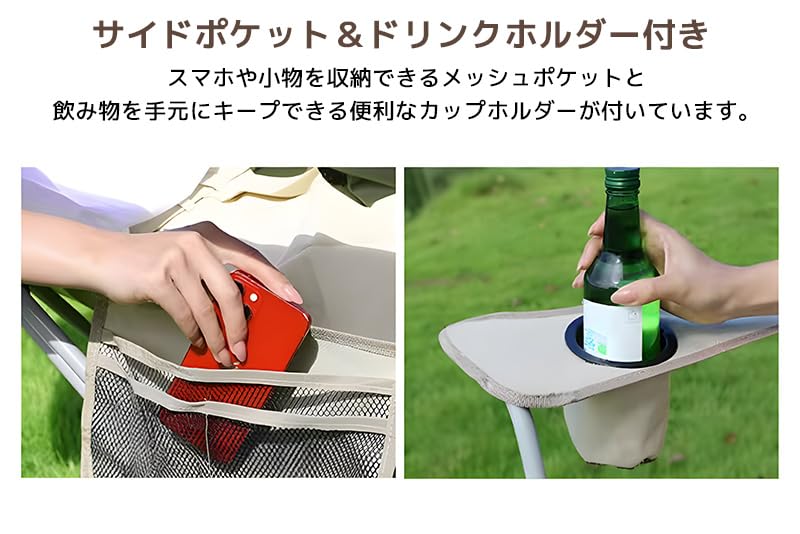 サイドポケット＆ドリンクホルダー付き

スマホや小物を収納できるメッシュポケットと
飲み物を手元にキープできる便利なカップホルダーが付いています。