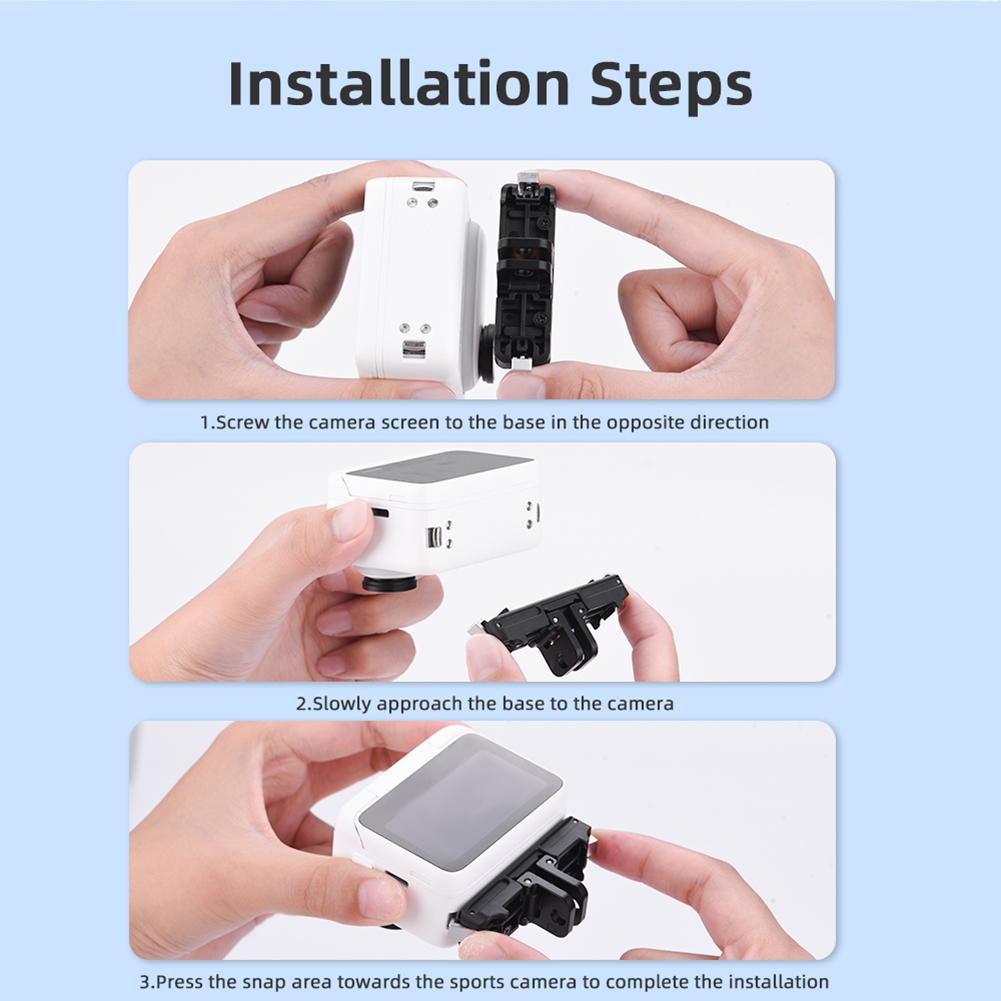 Installation Steps

1.Screw the camera screen to the base in the opposite direction

2.Slowly approach the base to the camera

3.Press the snap area towards the sports camera to complete the installation