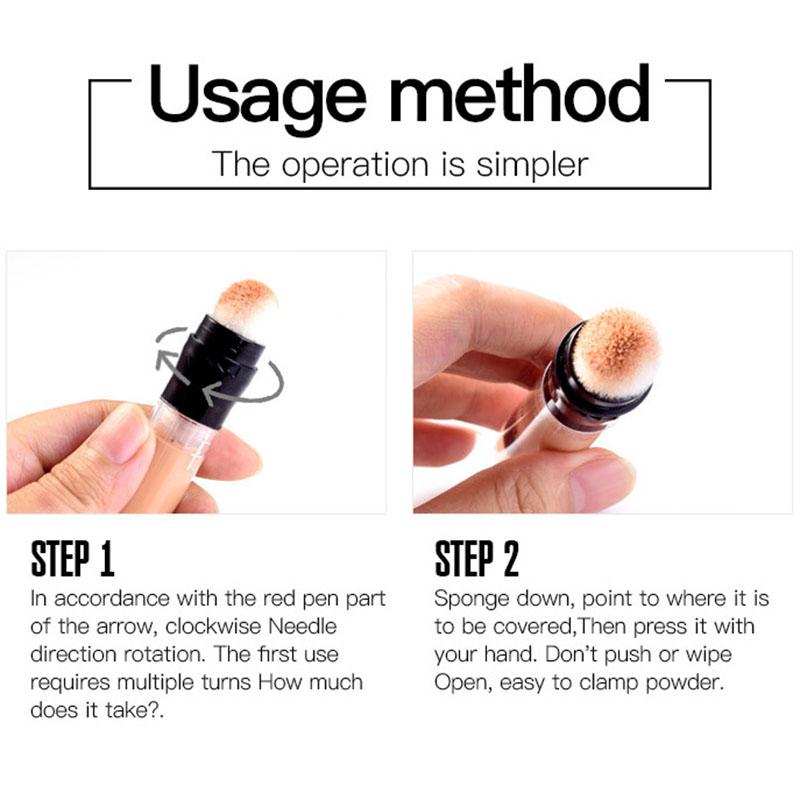 Usage method
The operation is simpler

STEP 1
In accordance with the red pen part of the arrow, clockwise Needle direction rotation. The first use requires multiple turns How much does it take?.

STEP 2
Sponge down, point to where it is to be covered,Then press it with your hand. Don't push or wipe Open, easy to clamp powder.