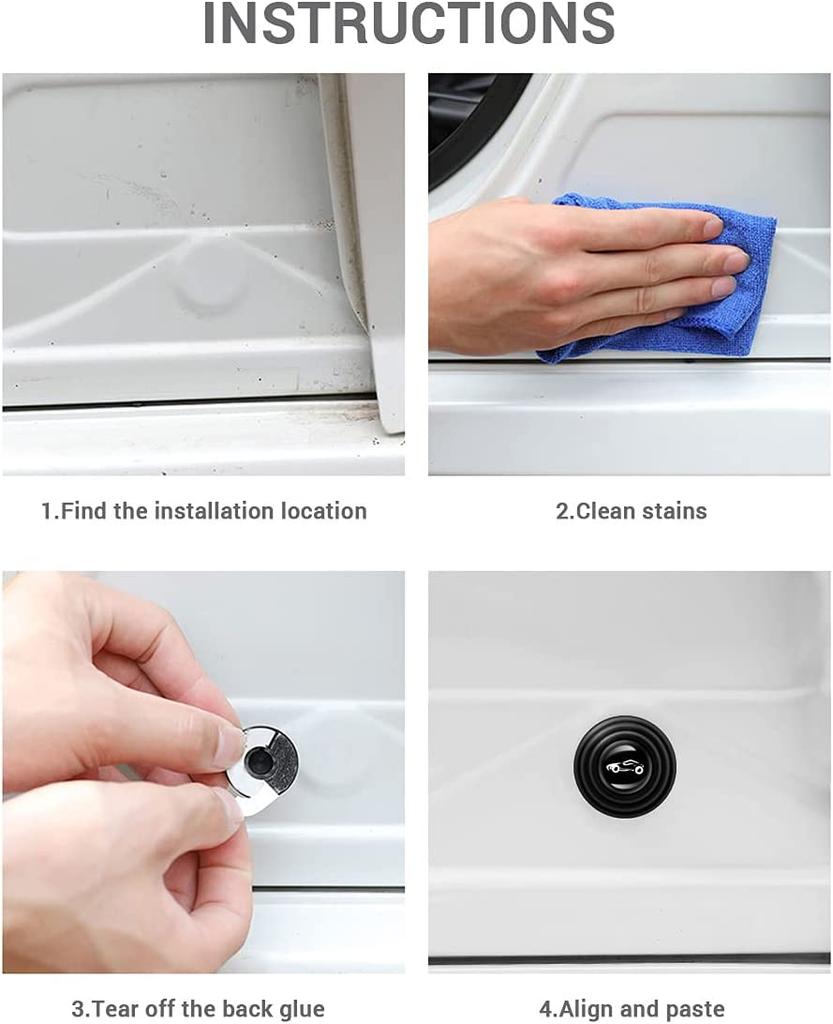 INSTRUCTIONS

1.Find the installation location

2.Clean stains

3.Tear off the back glue

4.Align and paste