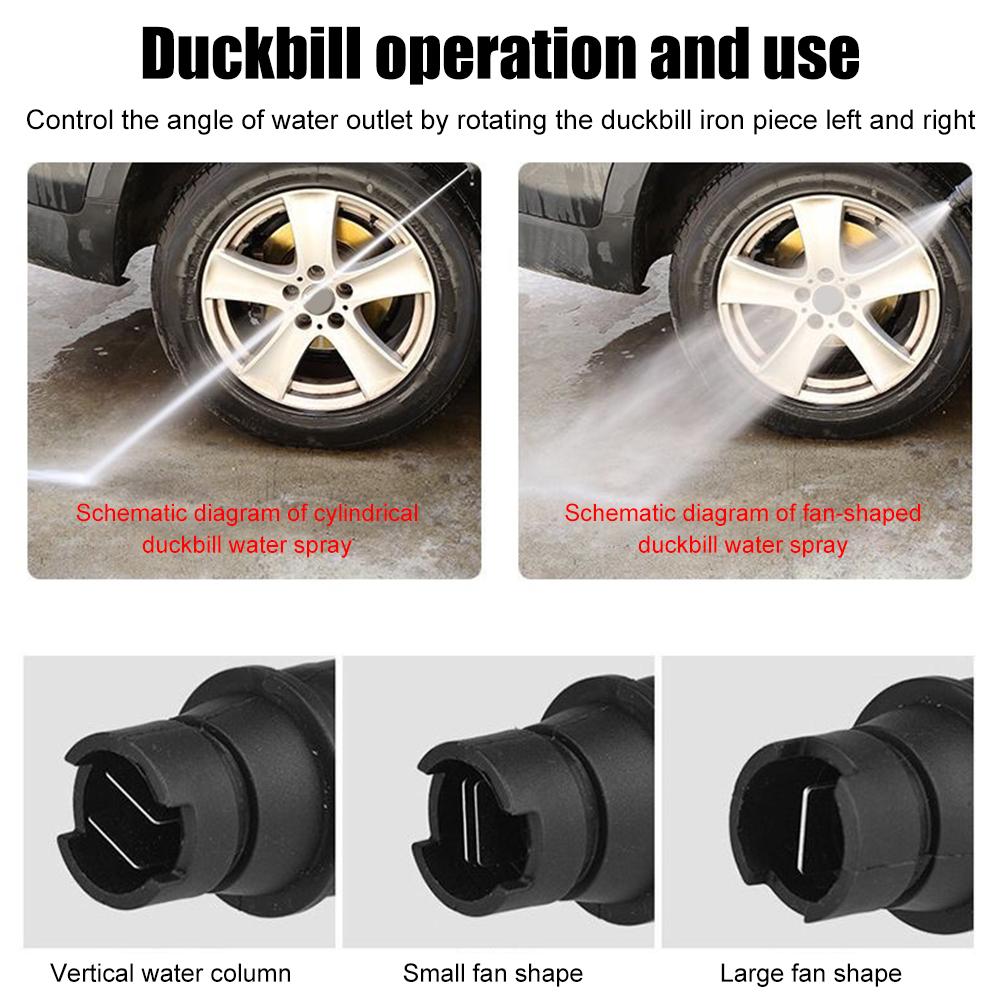 Duckbill operation and use

Control the angle of water outlet by rotating the duckbill iron piece left and right

Schematic diagram of cylindrical duckbill water spray

Schematic diagram of fan-shaped duckbill water spray

Vertical water column

Small fan shape

Large fan shape