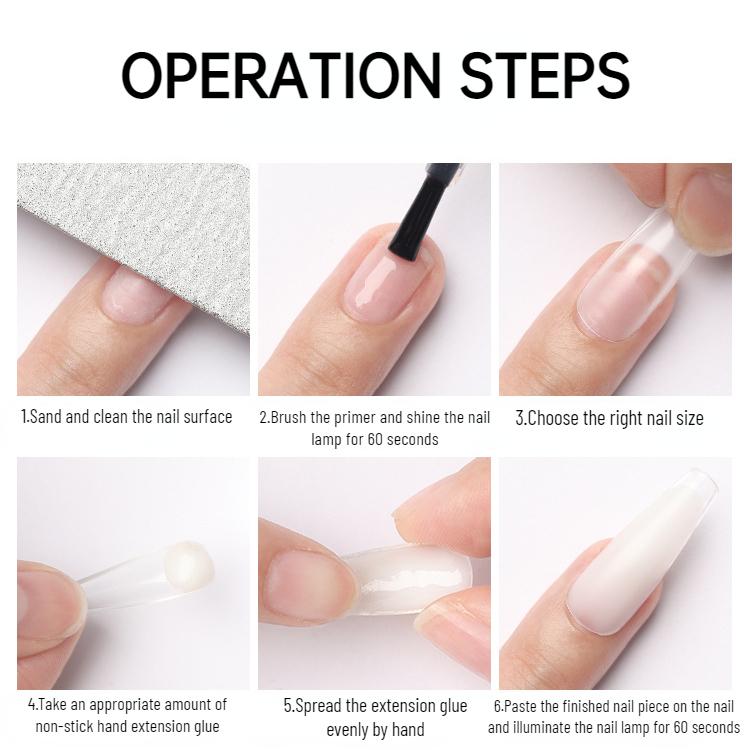 OPERATION STEPS

1.Sand and clean the nail surface

2.Brush the primer and shine the nail lamp for 60 seconds

3.Choose the right nail size

4.Take an appropriate amount of non-stick hand extension glue

5.Spread the extension glue evenly by hand

6.Paste the finished nail piece on the nail and illuminate the nail lamp for 60 seconds