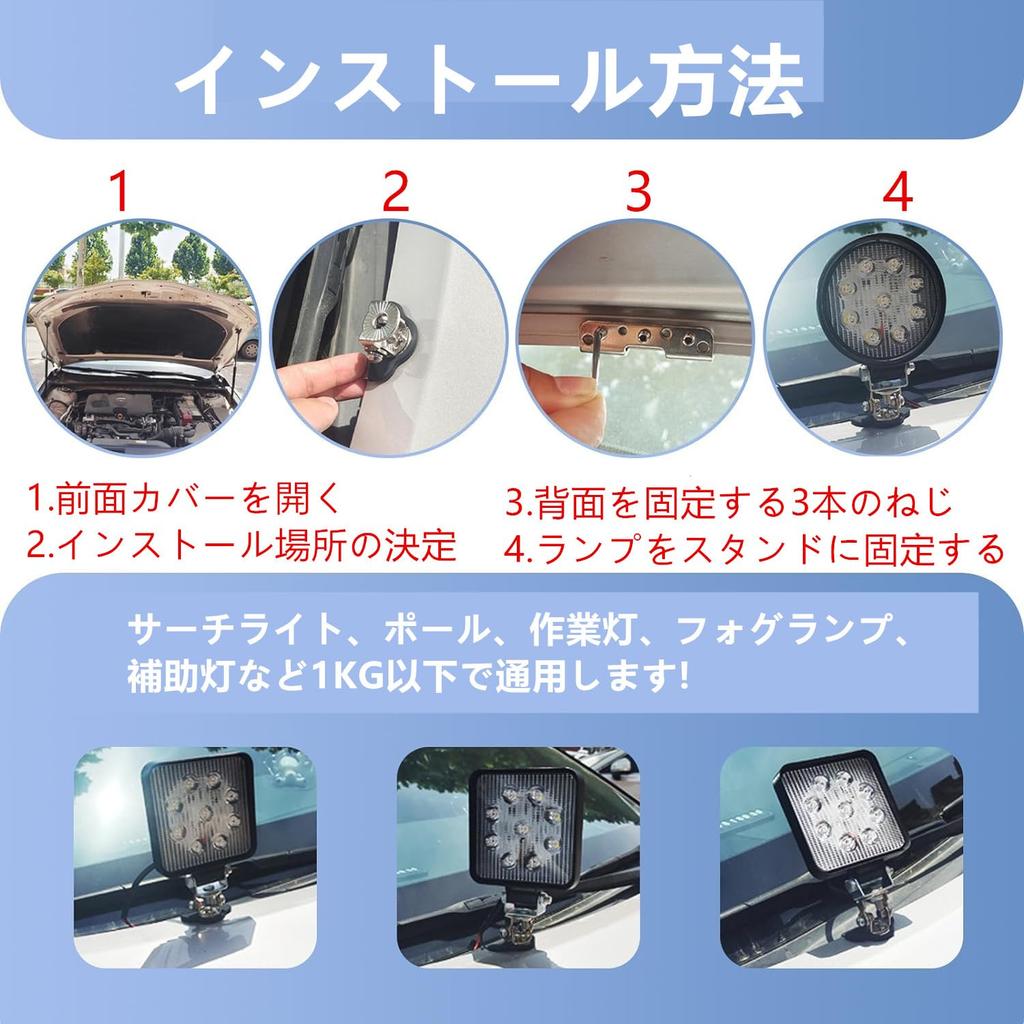 インストール方法

1

2

3

4

1.前面カバーを開く
2.インストール場所の決定

3.背面を固定する3本のねじ
4.ランプをスタンドに固定する

サーチライト、ポール、作業灯、フォグランプ、補助灯など1KG以下で通用します!