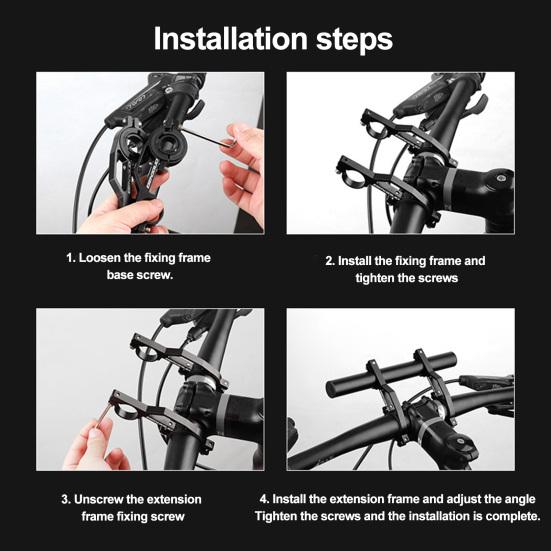 Installation steps

1. Loosen the fixing frame base screw.

2. Install the fixing frame and tighten the screws

3. Unscrew the extension frame fixing screw

4. Install the extension frame and adjust the angle Tighten the screws and the installation is complete.