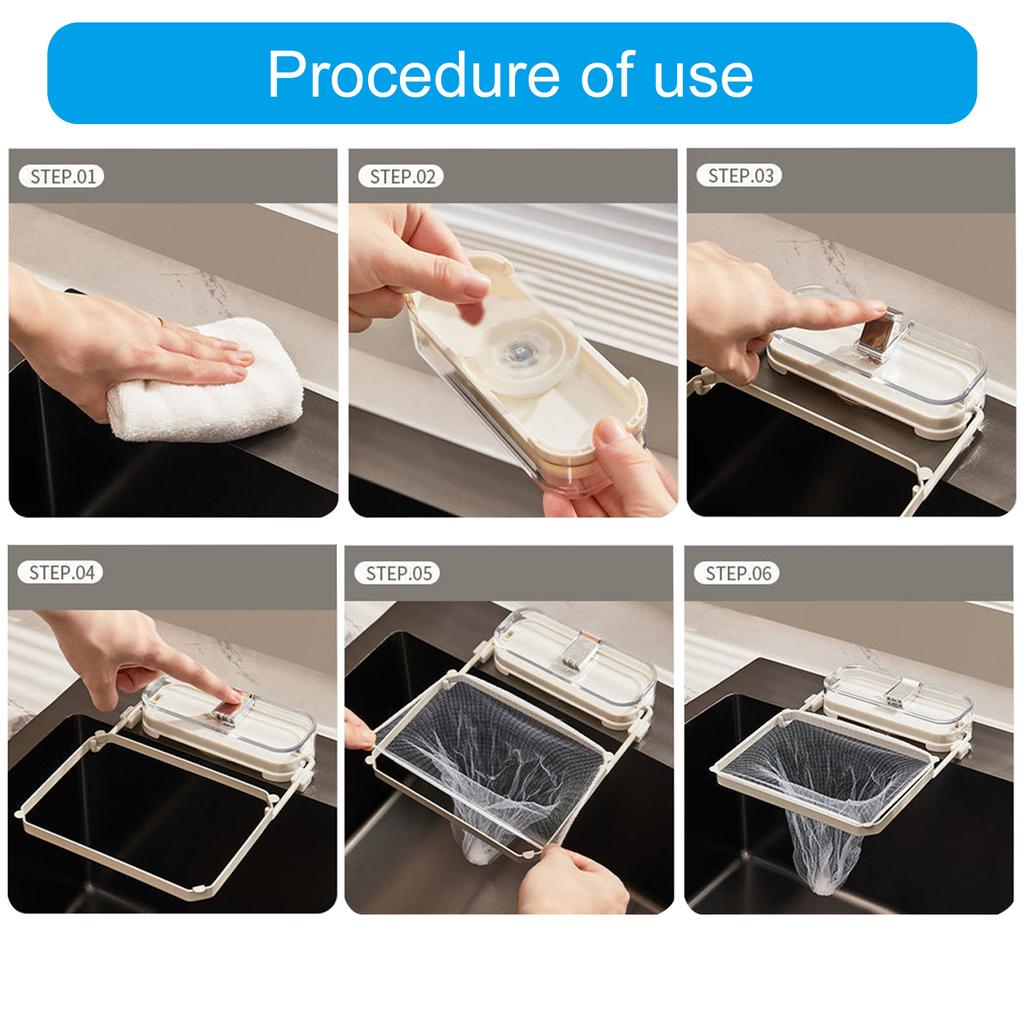 Procedure of use

STEP.01

STEP.02

STEP.03

STEP.04

STEP.05

STEP.06