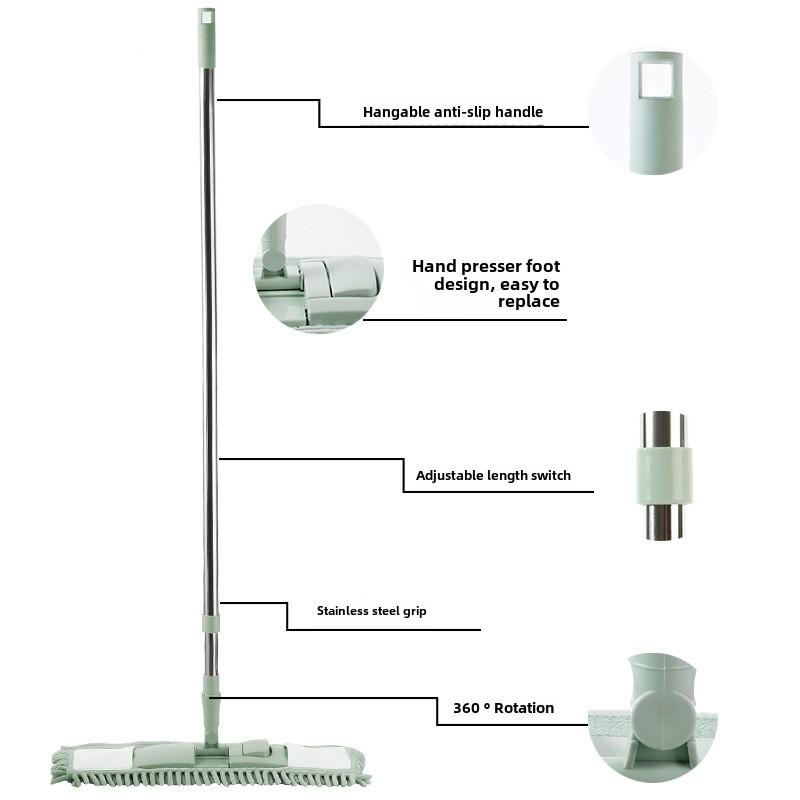 Hangable anti-slip handle

Hand presser foot design, easy to replace

Adjustable length switch

Stainless steel grip

360 ° Rotation