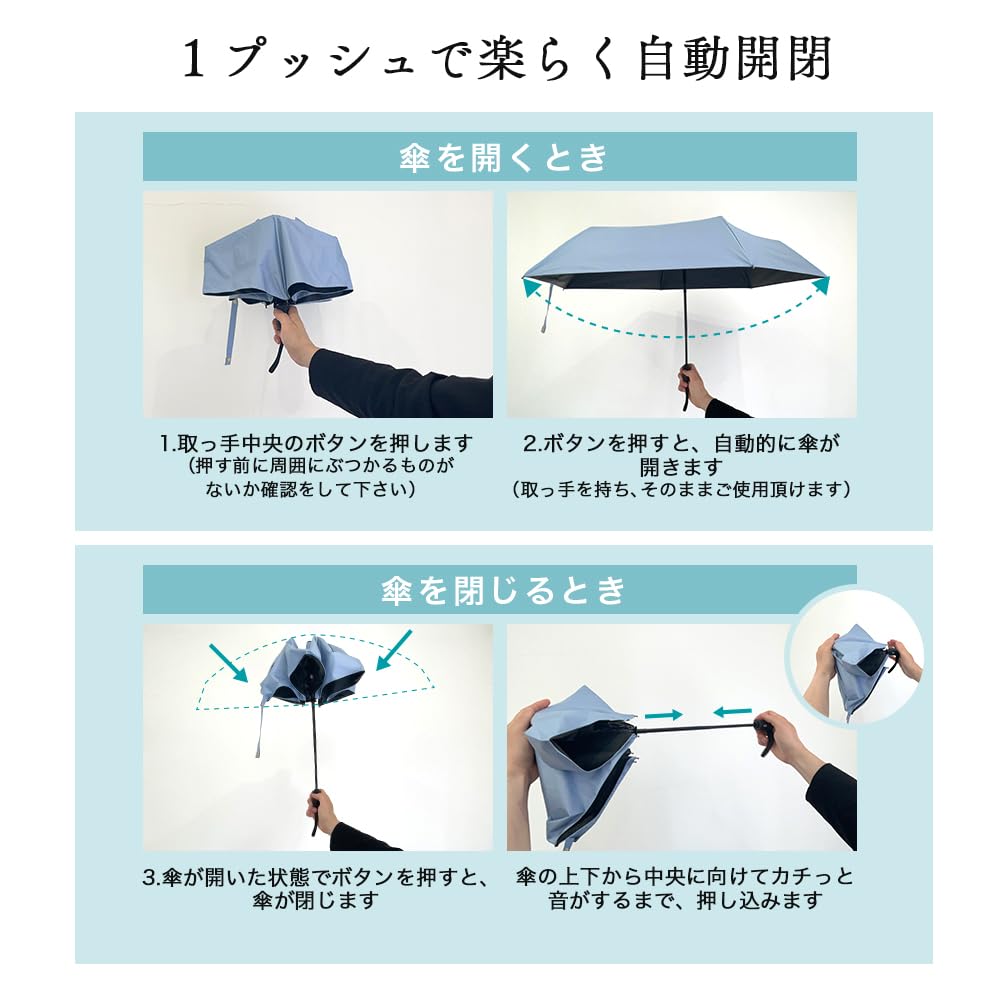 1プッシュで楽らく自動開閉

傘を開くとき

1.取っ手中央のボタンを押します
（押す前に周囲にぶつかるものがないか確認をして下さい）

2.ボタンを押すと、自動的に傘が開きます
（取っ手を持ち、そのままご使用頂けます）

傘を閉じるとき

3.傘が開いた状態でボタンを押すと、傘が閉じます

傘の上下から中央に向けてカチっと音がするまで、押し込みます