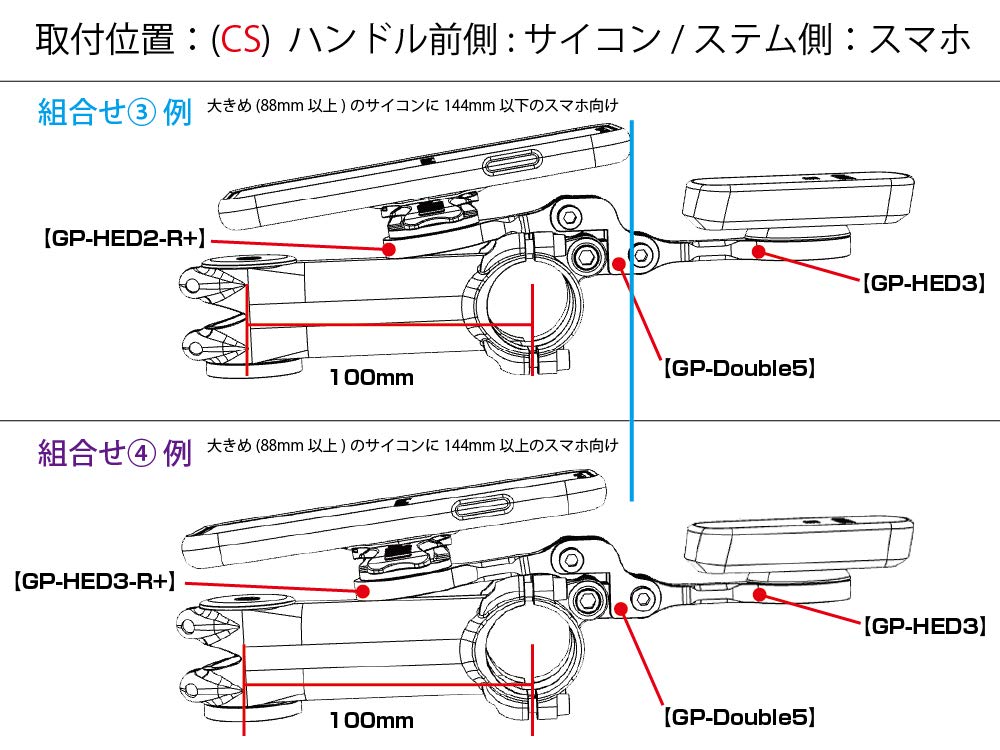 取付位置：(CS) ハンドル前側 : サイコン / ステム側：スマホ

組合せ③ 例 大きめ (88mm 以上 ) のサイコンに 144mm 以下のスマホ向け

【GP-HED2-R+】

【GP-HED3】

【GP-Double5】

100mm

組合せ④ 例 大きめ (88mm 以上 ) のサイコンに 144mm 以上のスマホ向け

【GP-HED3-R+】

【GP-HED3】

【GP-Double5】

100mm