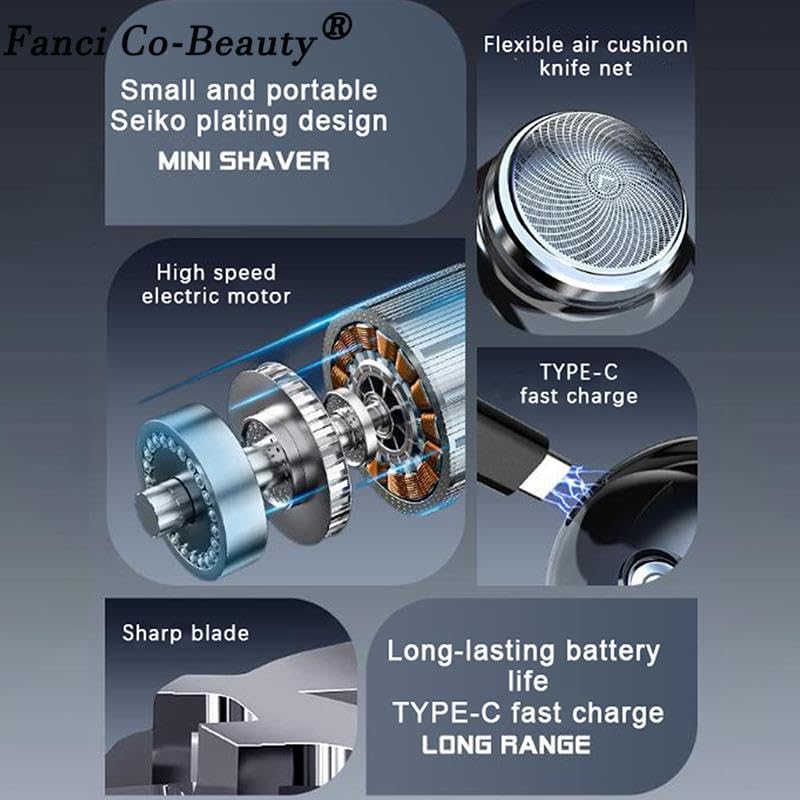 Fanci Co-Beauty®

Small and portable
Seiko plating design
MINI SHAVER

Flexible air cushion knife net

High speed electric motor

TYPE-C fast charge

Sharp blade

Long-lasting battery life
TYPE-C fast charge
LONG RANGE