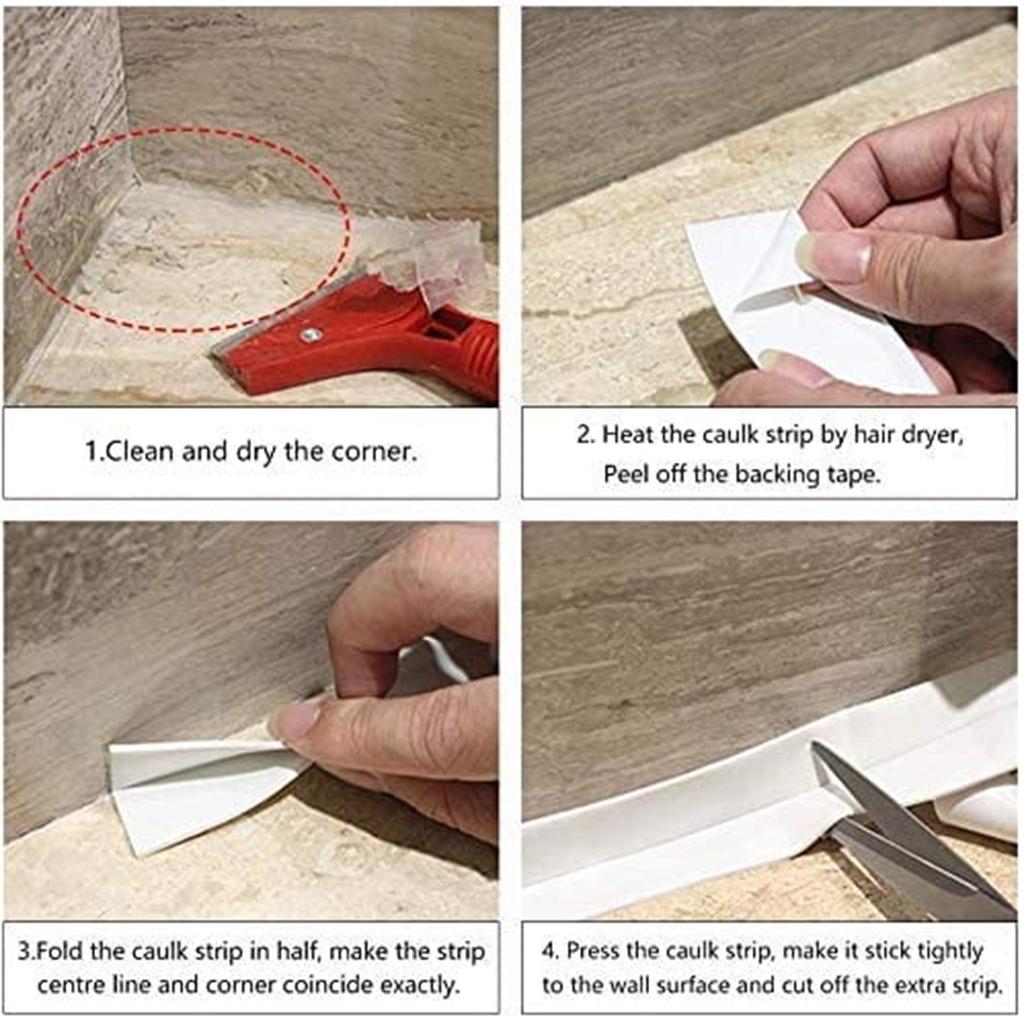 1.Clean and dry the corner.

2. Heat the caulk strip by hair dryer, Peel off the backing tape.

3.Fold the caulk strip in half, make the strip centre line and corner coincide exactly.

4. Press the caulk strip, make it stick tightly to the wall surface and cut off the extra strip.