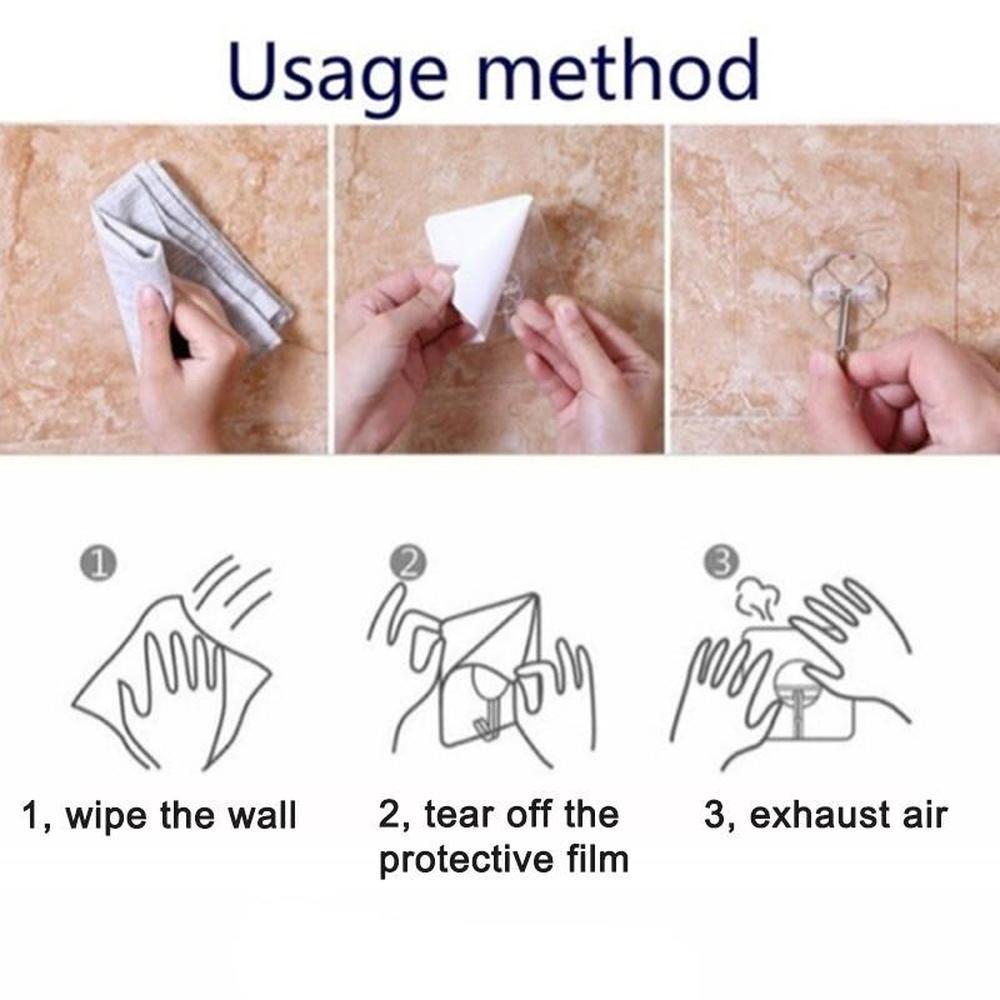 Usage method

①

②

③

1, wipe the wall

2, tear off the protective film

3, exhaust air