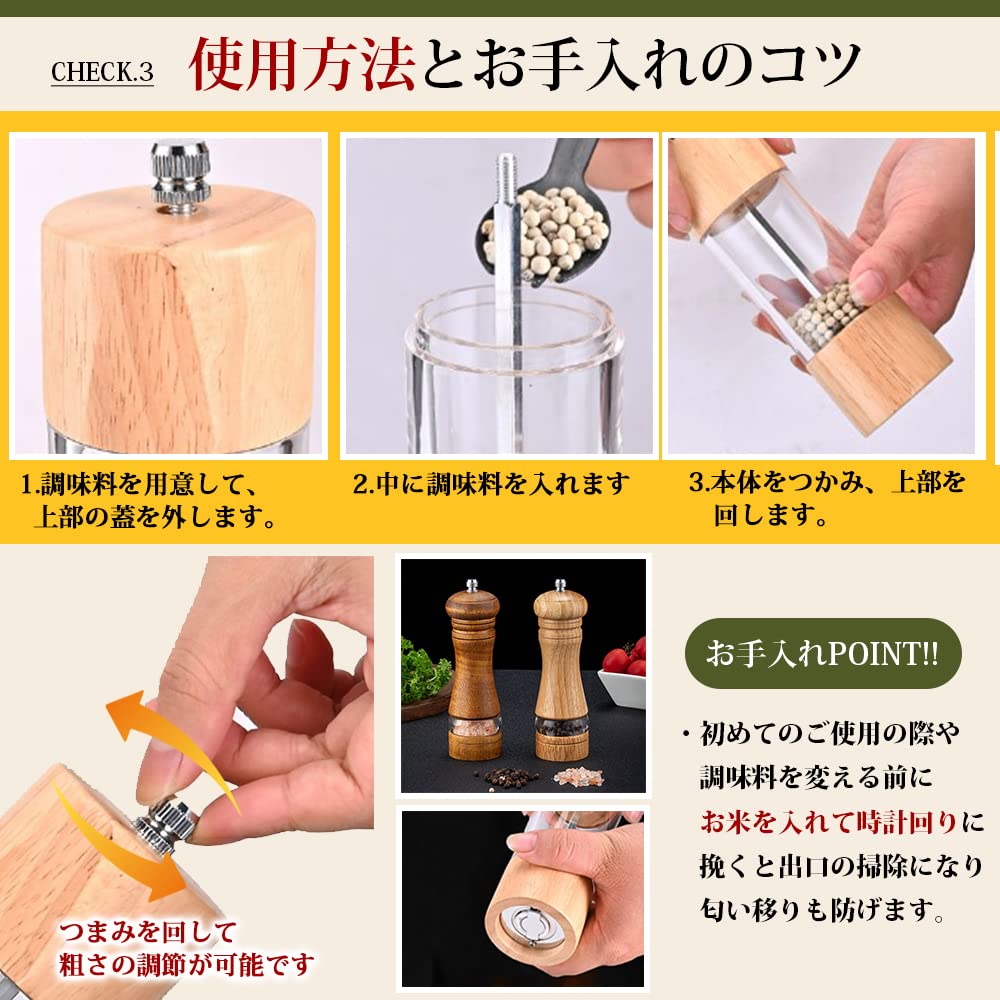 CHECK.3 使用方法とお手入れのコツ

1.調味料を用意して、上部の蓋を外します。

2.中に調味料を入れます

3.本体をつかみ、上部を回します。

つまみを回して粗さの調節が可能です

お手入れPOINT!!

・初めてのご使用の際や調味料を変える前にお米を入れて時計回りに挽くと出口の掃除になり匂い移りも防げます。