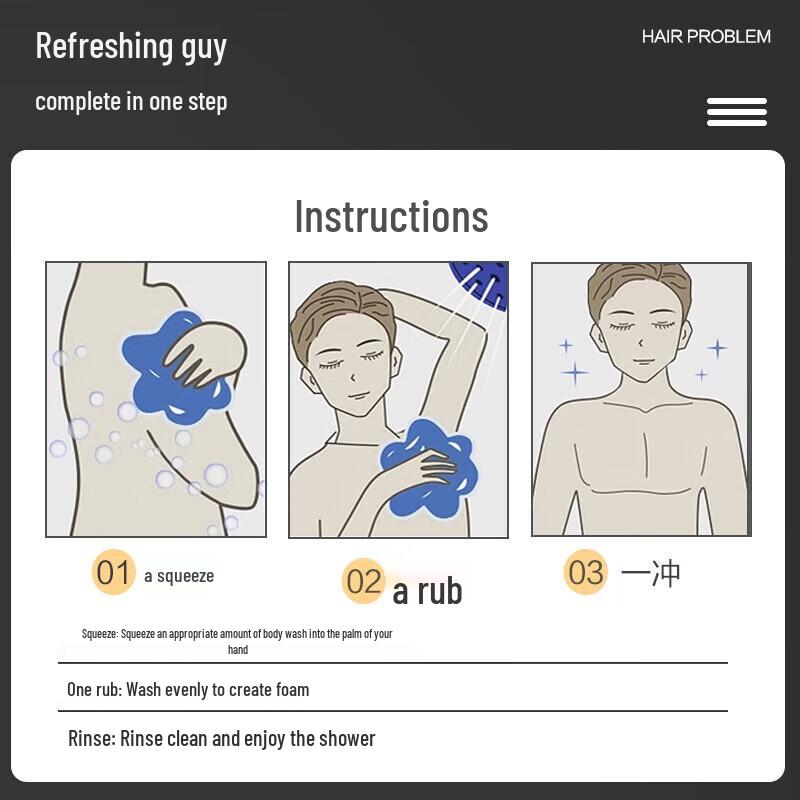 Refreshing guy

complete in one step

HAIR PROBLEM

Instructions

01 a squeeze

02 a rub

03 一冲

Squeeze: Squeeze an appropriate amount of body wash into the palm of your hand

One rub: Wash evenly to create foam

Rinse: Rinse clean and enjoy the shower