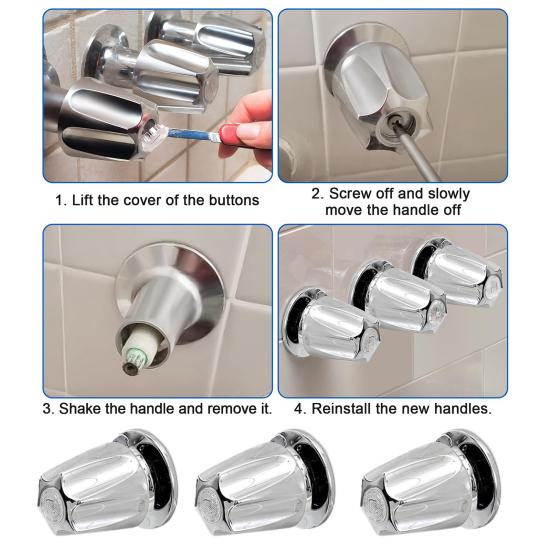 1. Lift the cover of the buttons

2. Screw off and slowly move the handle off

3. Shake the handle and remove it.

4. Reinstall the new handles.