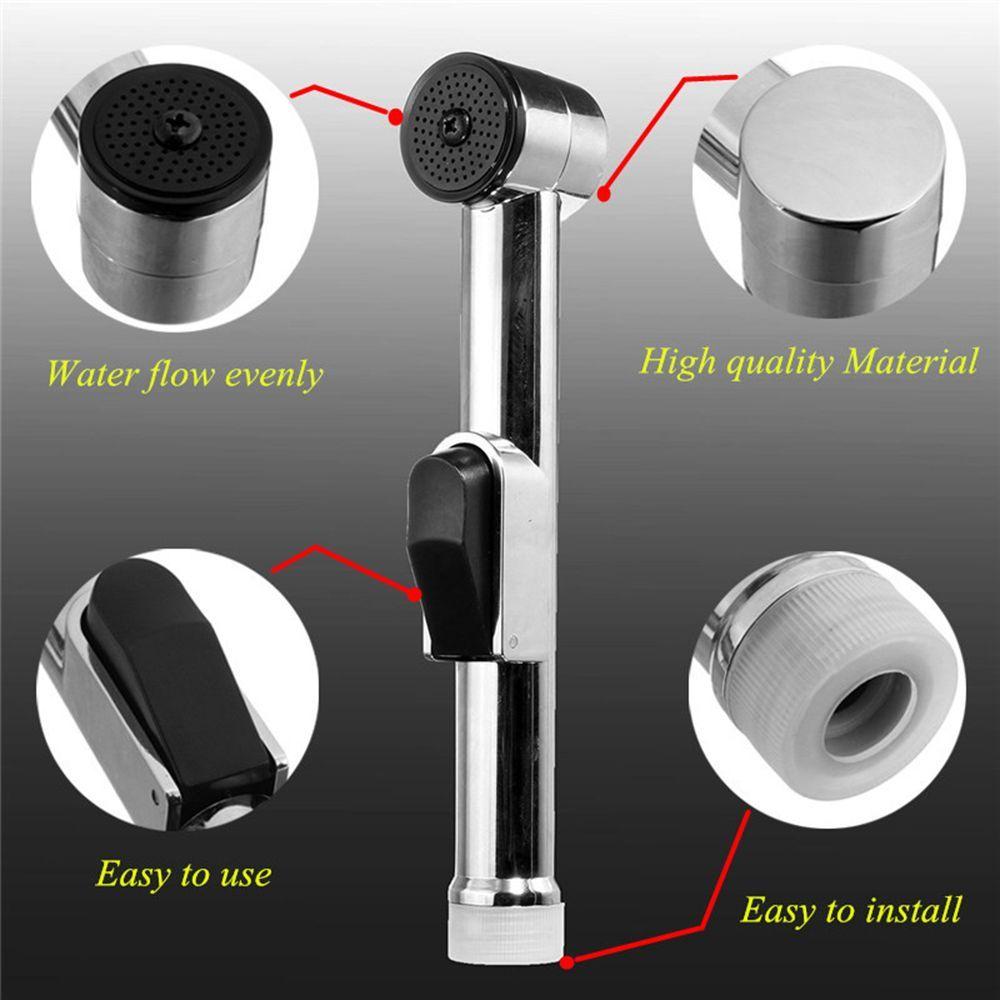 Water flow evenly

High quality Material

Easy to use

Easy to install