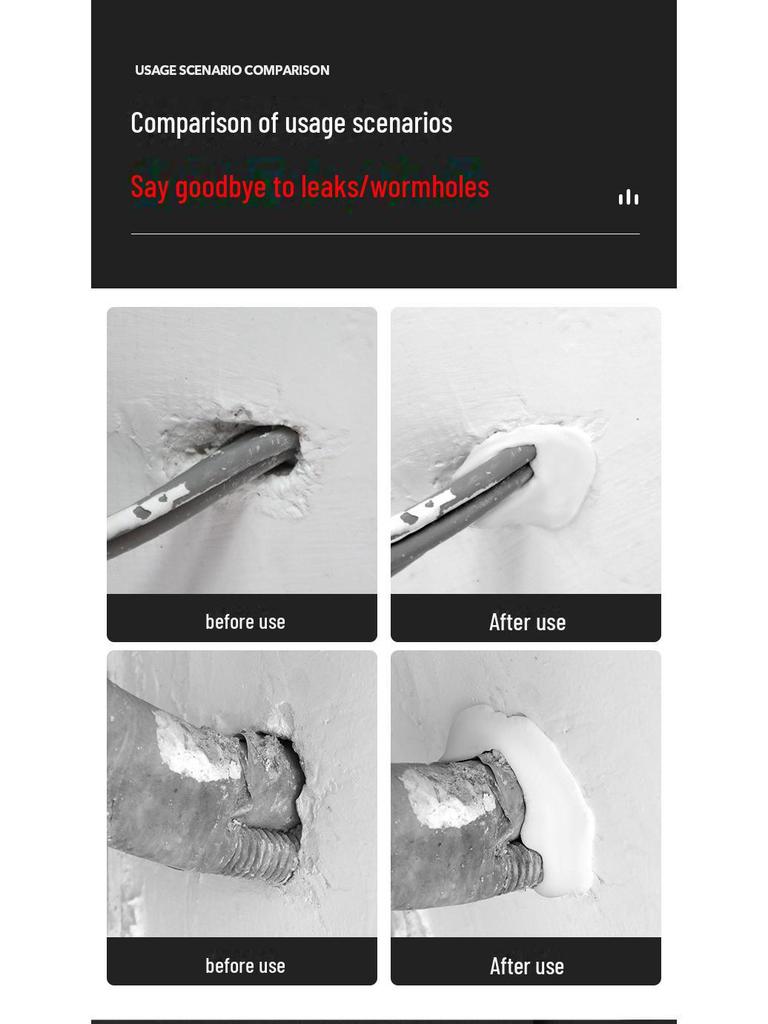 USAGE SCENARIO COMPARISON

Comparison of usage scenarios

Say goodbye to leaks/wormholes

before use

After use

before use

After use