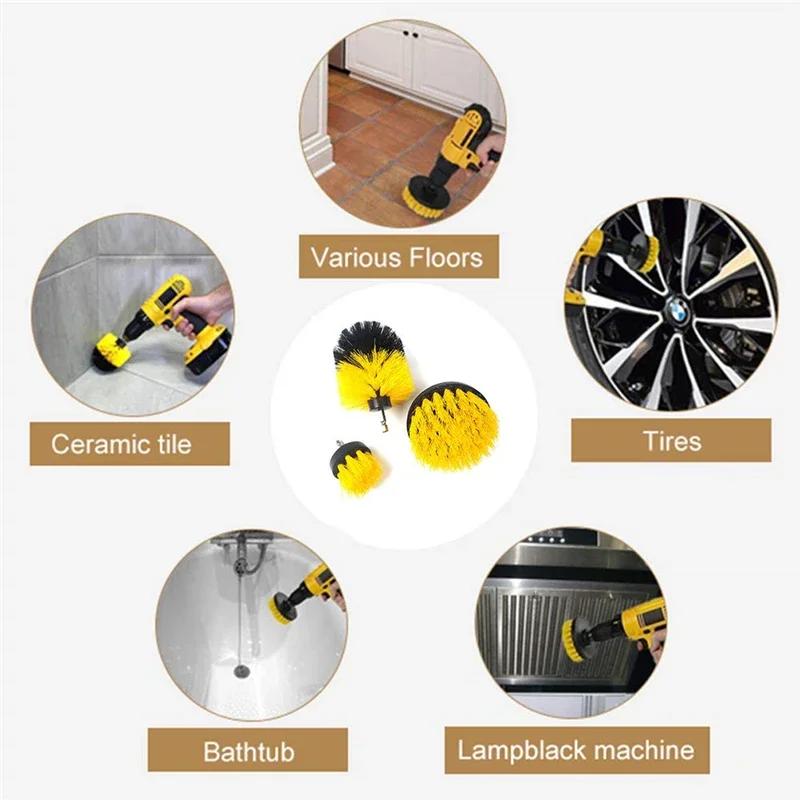 Various Floors

Ceramic tile

Tires

Bathtub

Lampblack machine