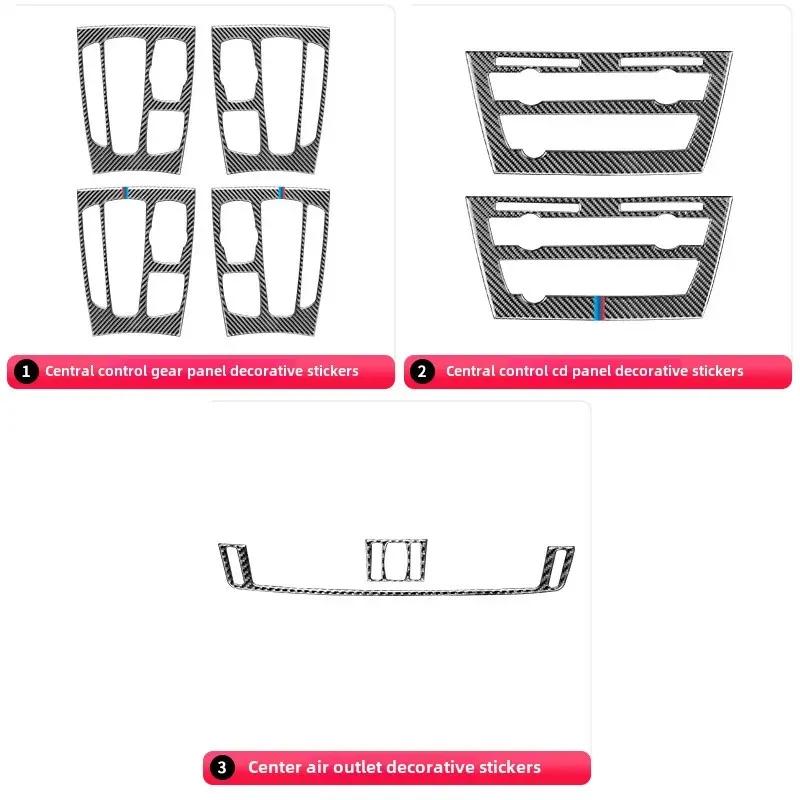 1 Central control gear panel decorative stickers

2 Central control cd panel decorative stickers

3 Center air outlet decorative stickers