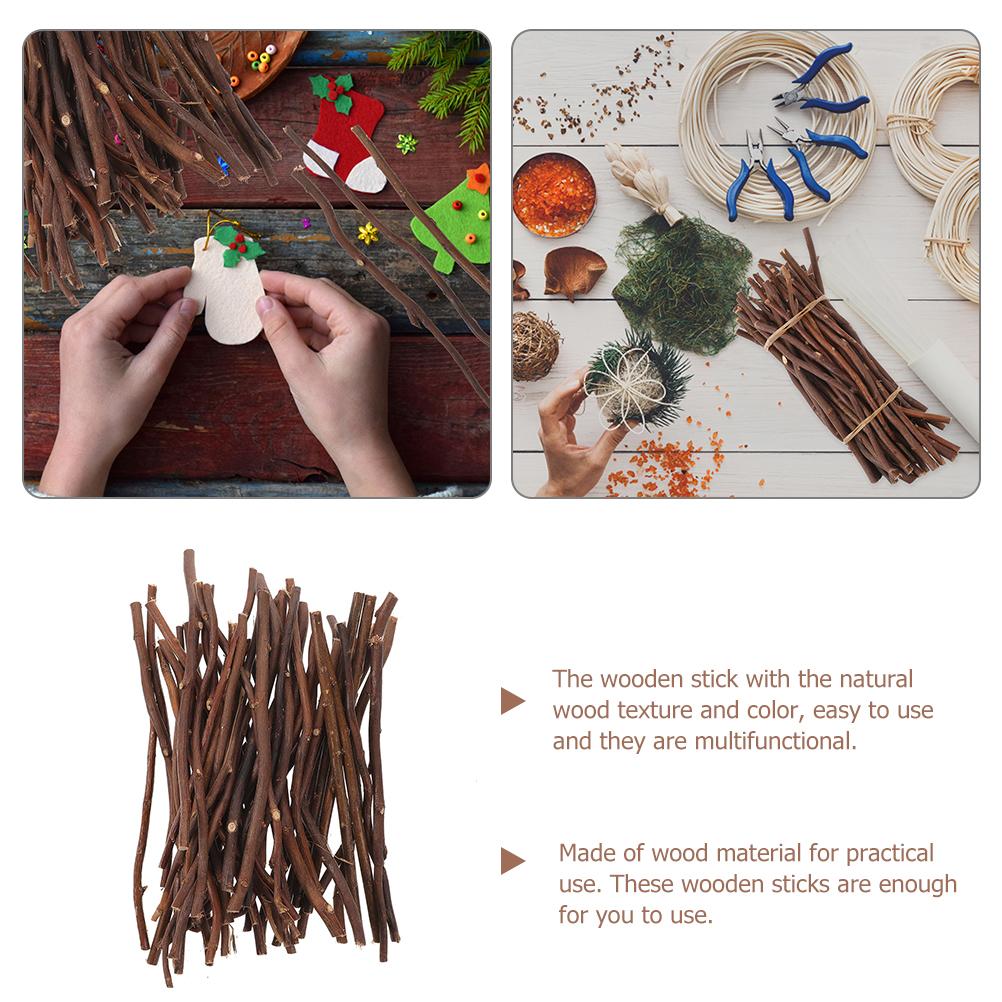 The wooden stick with the natural wood texture and color, easy to use and they are multifunctional.

Made of wood material for practical use. These wooden sticks are enough for you to use.